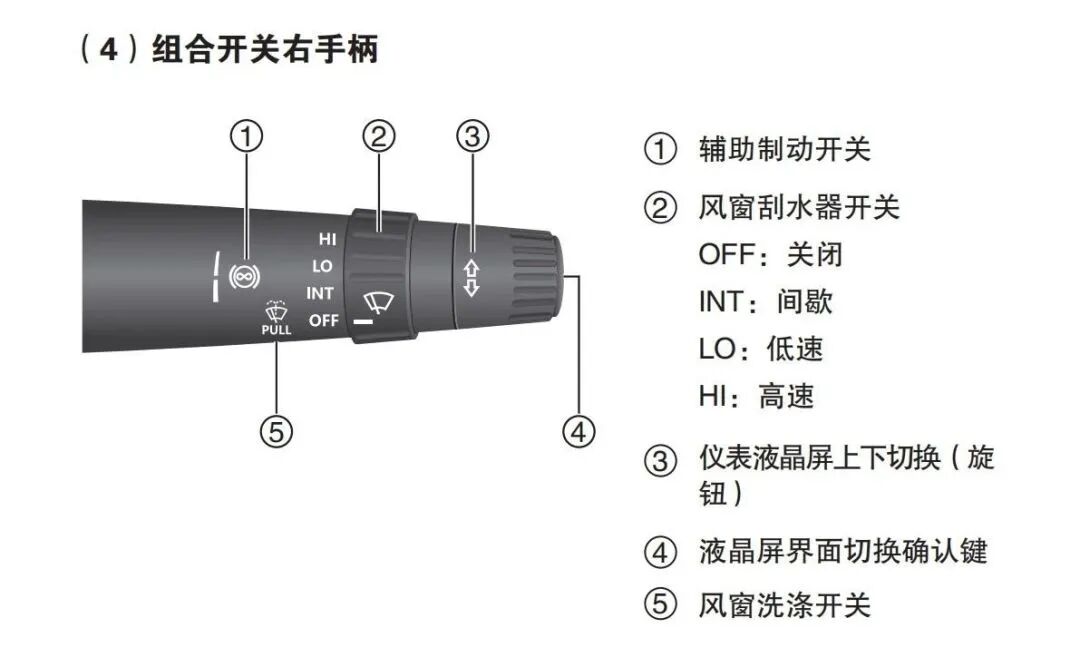 （4）组合开关右手柄

①
②
③
HI
LO
INT
OFF
PULL
⑤
④

① 辅助制动开关

② 风窗刮水器开关
OFF：关闭
INT：间歇
LO：低速
HI：高速

③ 仪表液晶屏上下切换（旋钮）

④ 液晶屏界面切换确认键

⑤ 风窗洗涤开关