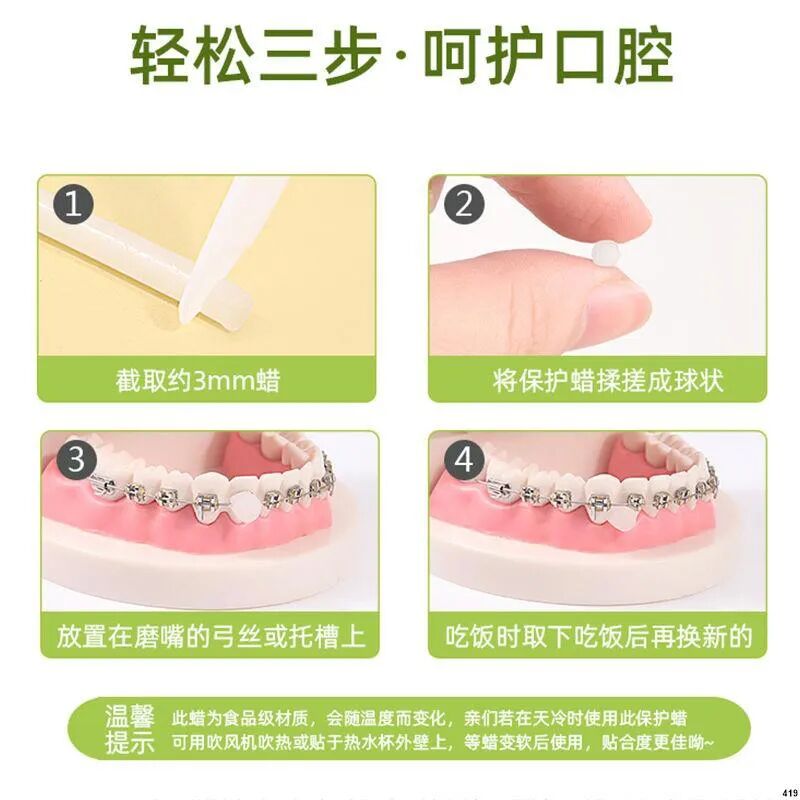 轻松三步·呵护口腔

1
截取约3mm蜡

2
将保护蜡揉搓成球状

3
放置在磨嘴的弓丝或托槽上

4
吃饭时取下吃饭后再换新的

温馨提示
此蜡为食品级材质，会随温度而变化，亲们若在天冷时使用此保护蜡可用吹风机吹热或贴于热水杯外壁上，等蜡变软后使用，贴合度更佳呦~

419