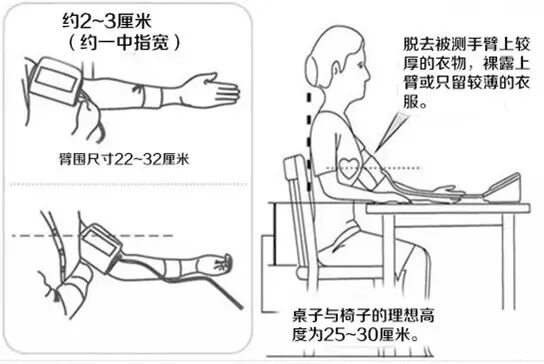 约2~3厘米
（约一中指宽）

臂围尺寸22~32厘米

脱去被测手臂上较厚的衣物，裸露上臂或只留较薄的衣服。

桌子与椅子的理想高度为25~30厘米。