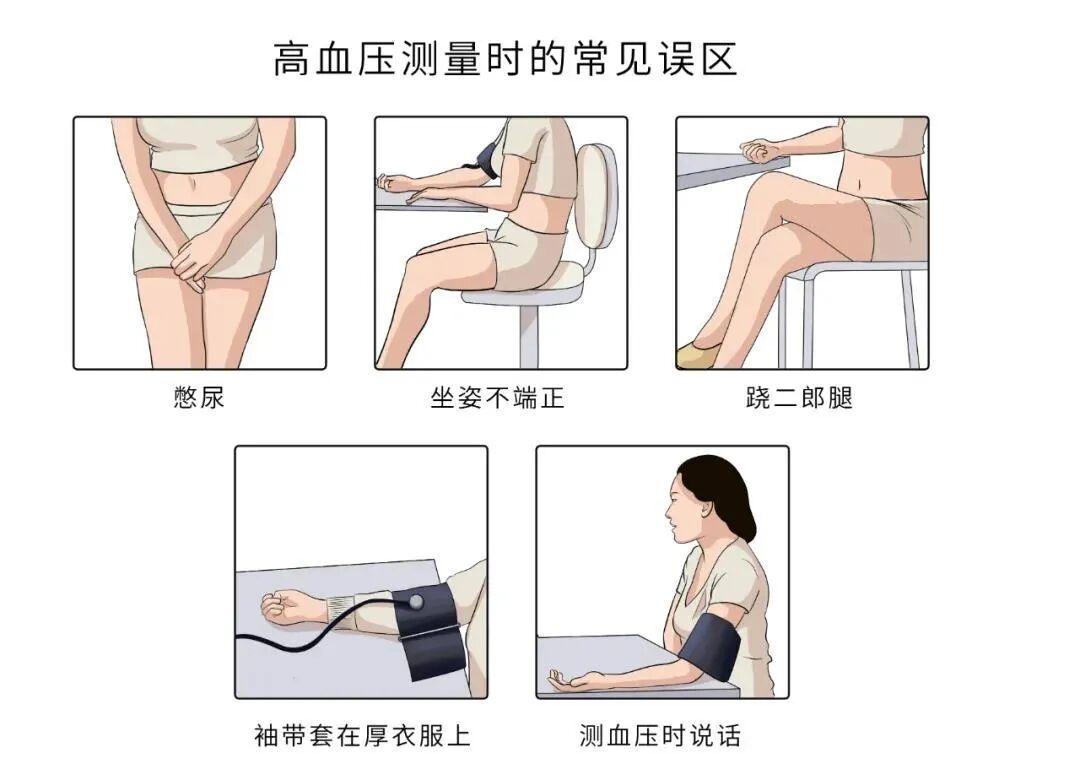 高血压测量时的常见误区

憋尿

坐姿不端正

跷二郎腿

袖带套在厚衣服上

测血压时说话