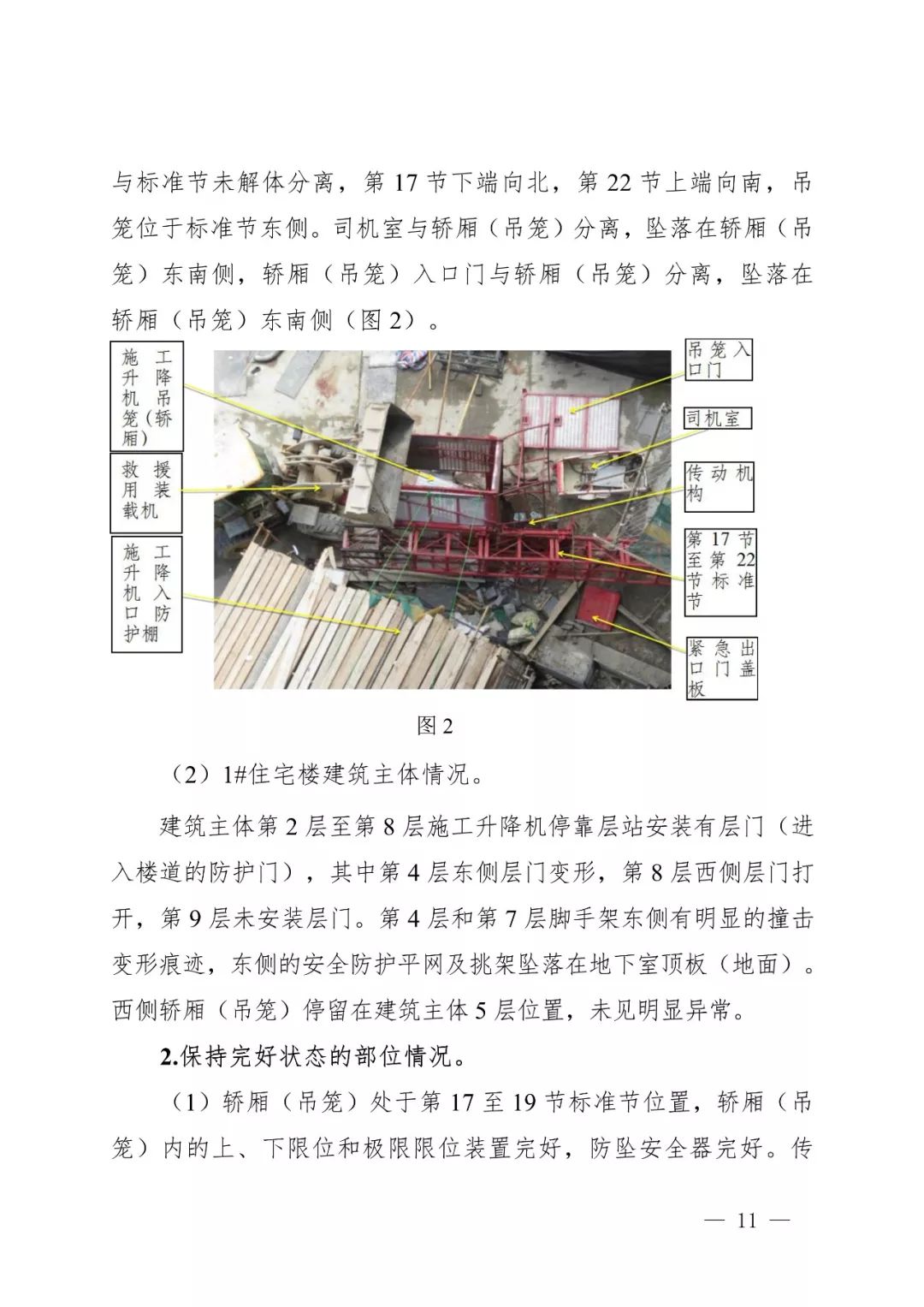 与标准节未解体分离，第 17 节下端向北，第 22 节上端向南，吊笼位于标准节东侧。司机室与轿厢（吊笼）分离，坠落在轿厢（吊笼）东南侧，轿厢（吊笼）入口门与轿厢（吊笼）分离，坠落在轿厢（吊笼）东南侧（图 2）。

施工升降机吊笼（轿厢）

救援用装载机

施工升降机入口防护棚

吊笼入口门

司机室

传动机构

第 17 节至第 22 节标准节

紧急出口门盖板

图 2

（2）1#住宅楼建筑主体情况。

建筑主体第 2 层至第 8 层施工升降机停靠层站安装有层门（进入楼道的防护门），其中第 4 层东侧层门变形，第 8 层西侧层门打开，第 9 层未安装层门。第 4 层和第 7 层脚手架东侧有明显的撞击变形痕迹，东侧的安全防护平网及挑架坠落在地下室顶板（地面）。西侧轿厢（吊笼）停留在建筑主体 5 层位置，未见明显异常。

2.保持完好状态的部位情况。

（1）轿厢（吊笼）处于第 17 至 19 节标准节位置，轿厢（吊笼）内的上、下限位和极限限位装置完好，防坠安全器完好。传

— 11 —