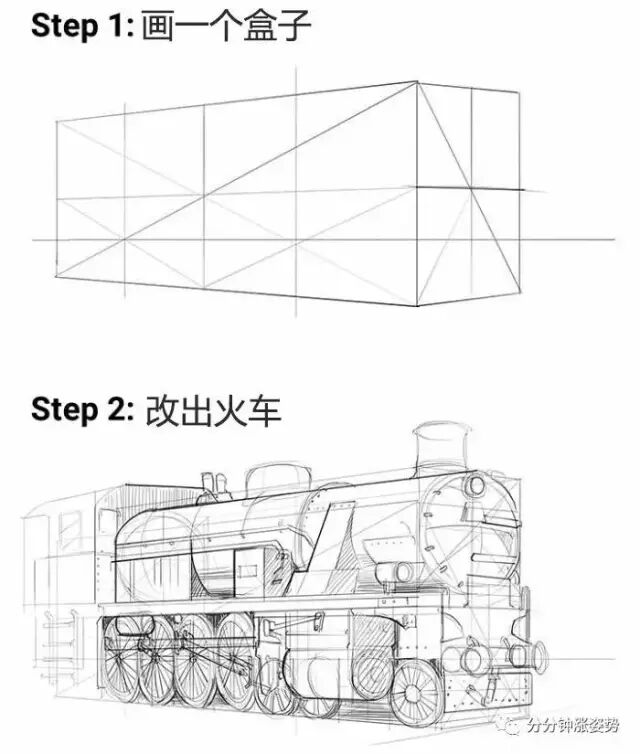 Step 1: 画一个盒子

Step 2: 改出火车

分分钟涨姿势