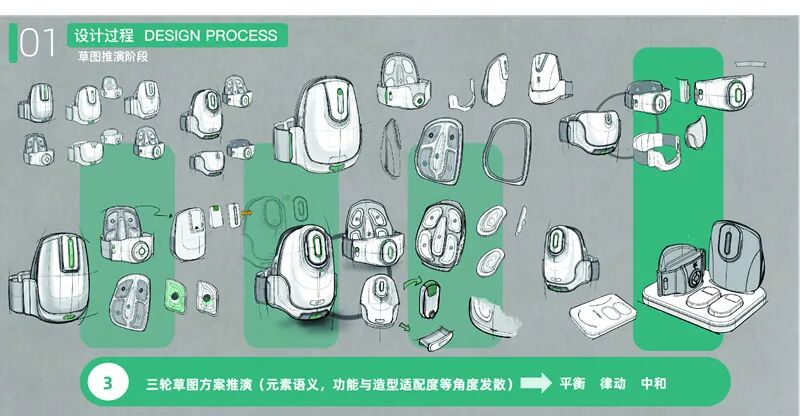 01 设计过程 DESIGN PROCESS
草图推演阶段

3 三轮草图方案推演（元素语义，功能与造型适配度等角度发散） 平衡 律动 中和