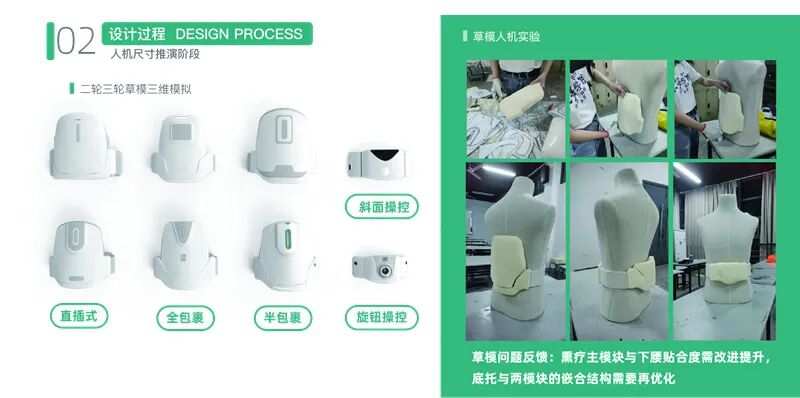 02 设计过程 DESIGN PROCESS
人机尺寸推演阶段

二轮三轮草模三维模拟

斜面操控

直插式

全包裹

半包裹

旋钮操控

草模人机实验

草模问题反馈：熏疗主模块与下腰贴合度需改进提升，底托与两模块的嵌合结构需要再优化