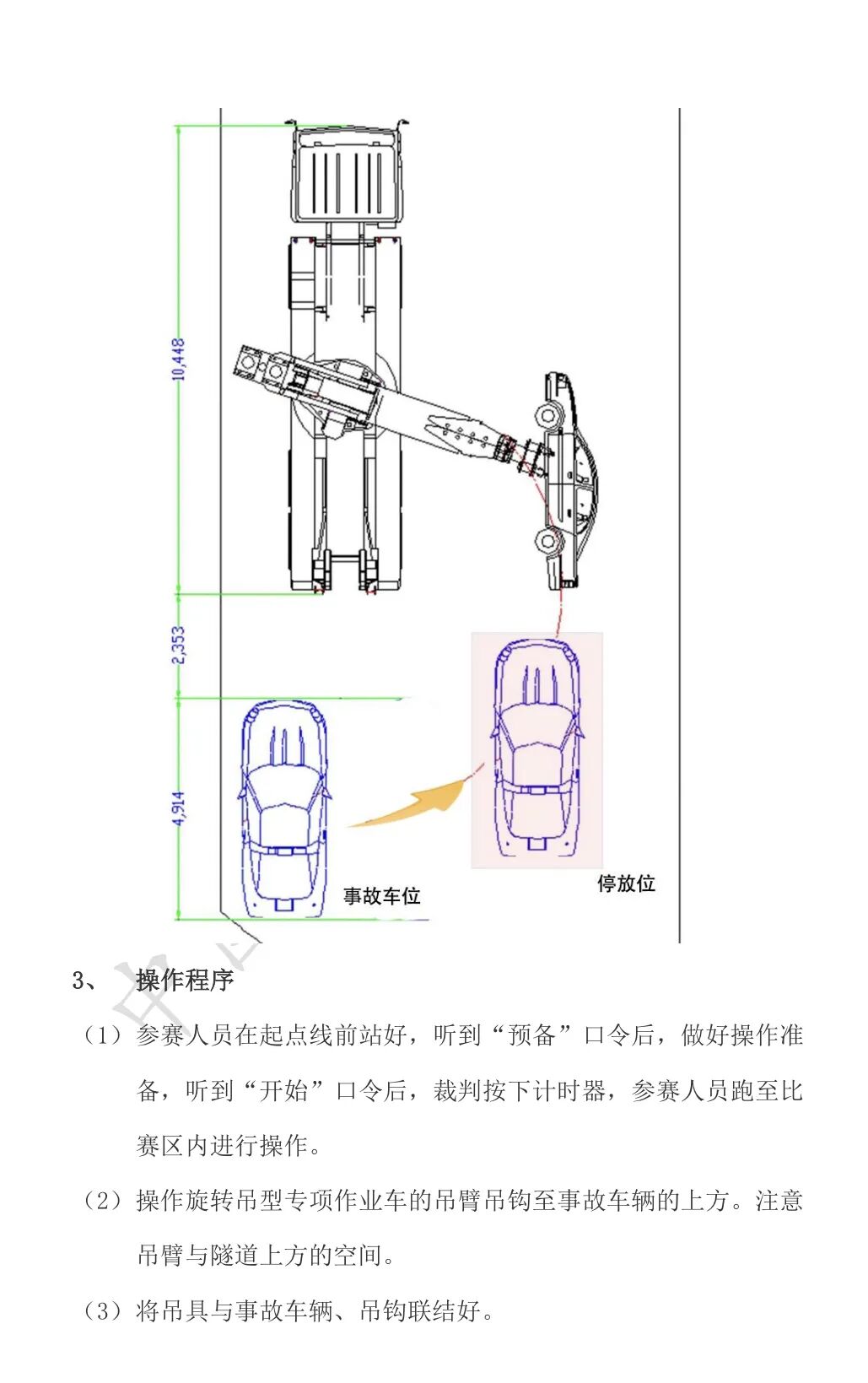 10,448

2,353

4,914

事故车位

停放位

3、 操作程序

（1）参赛人员在起点线前站好，听到“预备”口令后，做好操作准备，听到“开始”口令后，裁判按下计时器，参赛人员跑至比赛区内进行操作。

（2）操作旋转吊型专项作业车的吊臂吊钩至事故车辆的上方。注意吊臂与隧道上方的空间。

（3）将吊具与事故车辆、吊钩联结好。