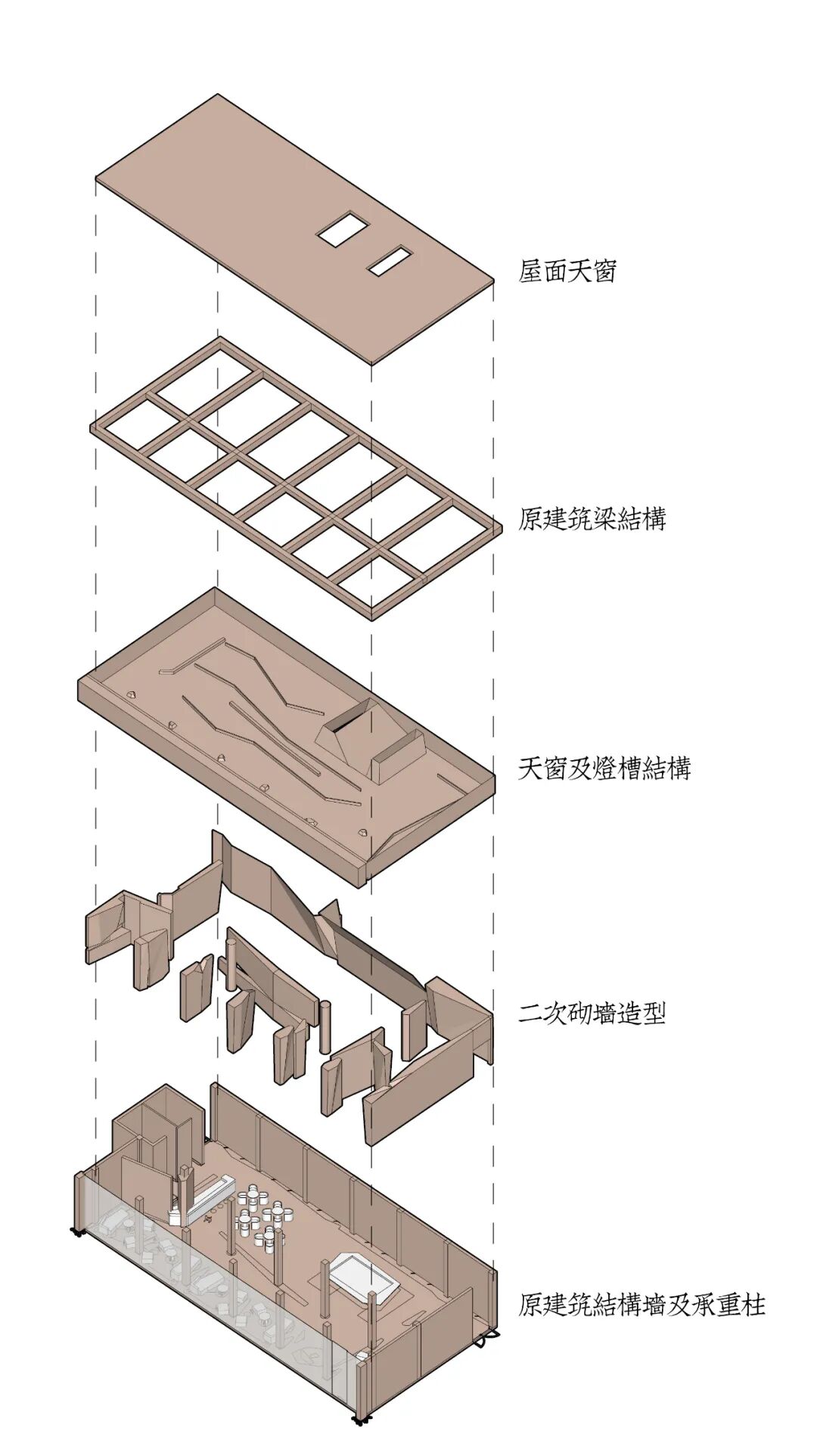 屋面天窗

原建筑梁結構

天窗及燈槽結構

二次砌墻造型

原建筑結構墻及承重柱