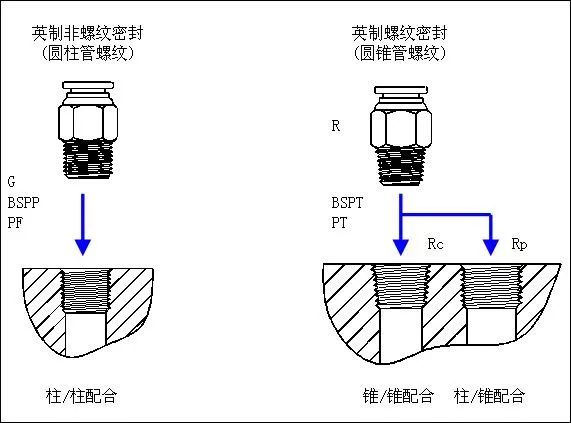 英制非螺纹密封
（圆柱管螺纹）

G
BSPP
PF

柱/柱配合

英制螺纹密封
（圆锥管螺纹）

R

BSPT
PT

Rc

Rp

锥/锥配合

柱/锥配合