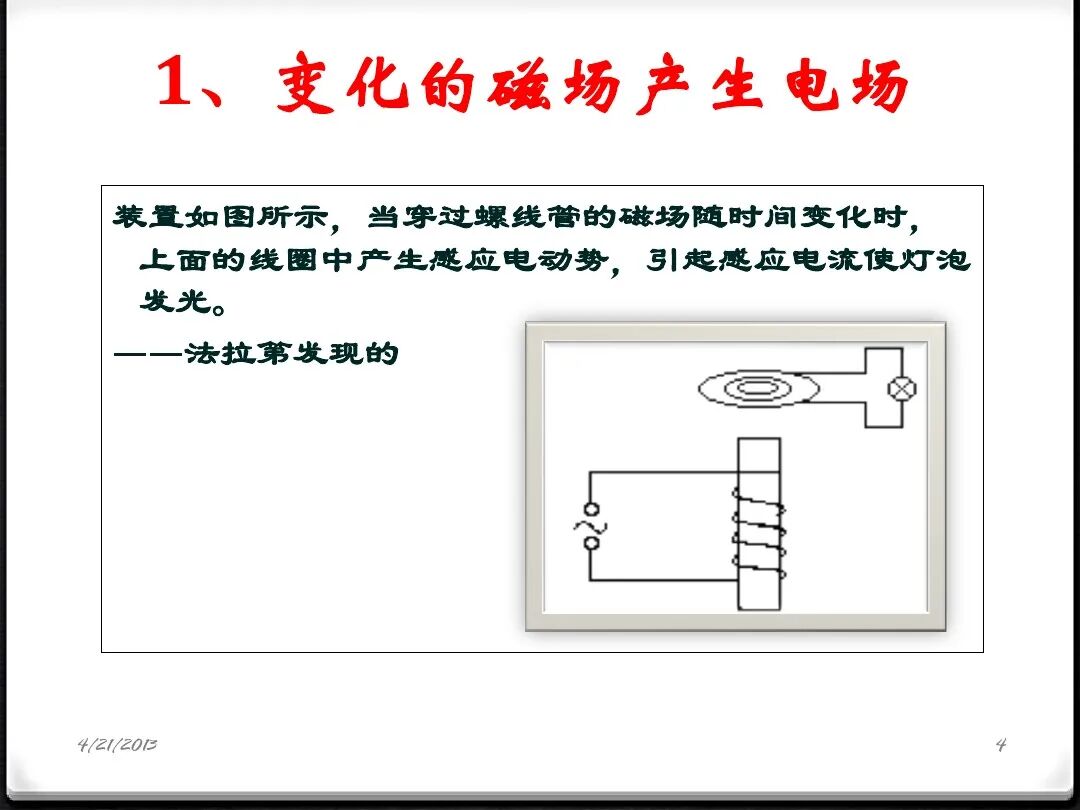 1、变化的磁场产生电场

装置如图所示，当穿过螺线管的磁场随时间变化时，上面的线圈中产生感应电动势，引起感应电流使灯泡发光。

——法拉第发现的

4/21/2013

4