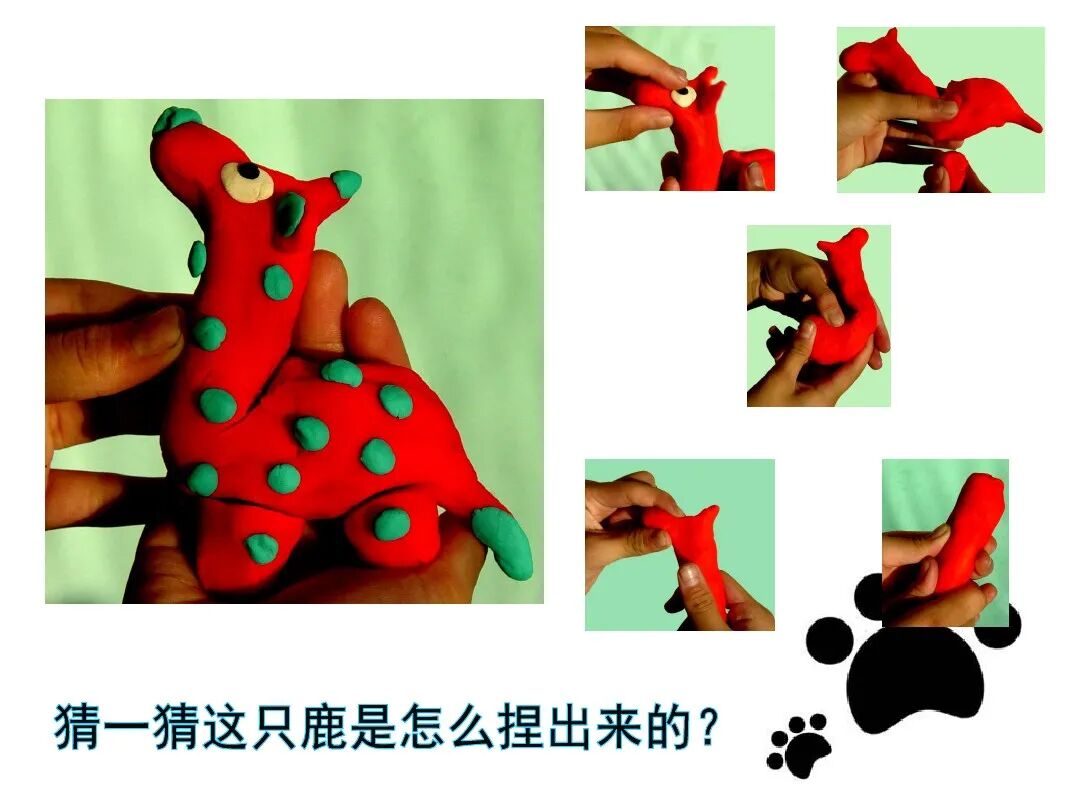 猜一猜这只鹿是怎么捏出来的？