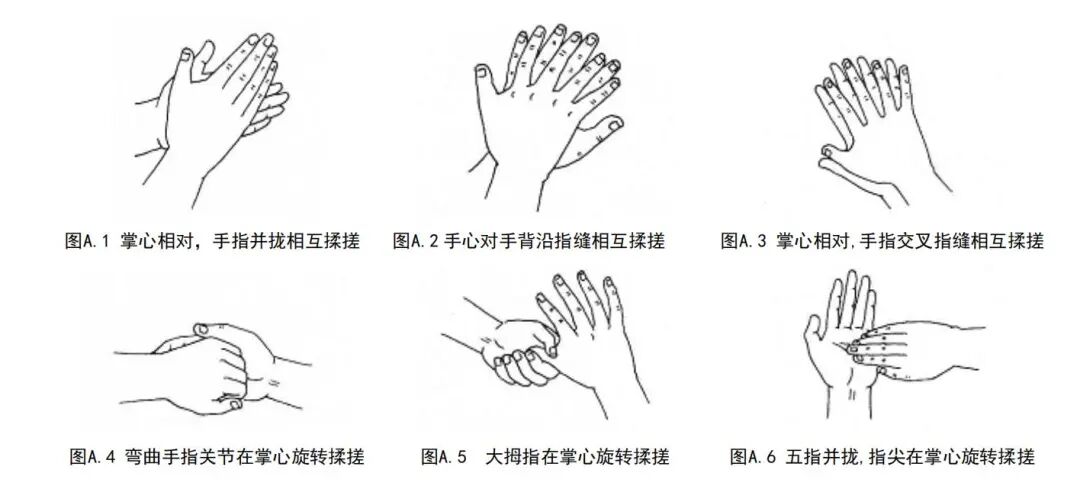 图A.1 掌心相对，手指并拢相互揉搓

图A.2 手心对手背沿指缝相互揉搓

图A.3 掌心相对,手指交叉指缝相互揉搓

图A.4 弯曲手指关节在掌心旋转揉搓

图A.5 大拇指在掌心旋转揉搓

图A.6 五指并拢,指尖在掌心旋转揉搓