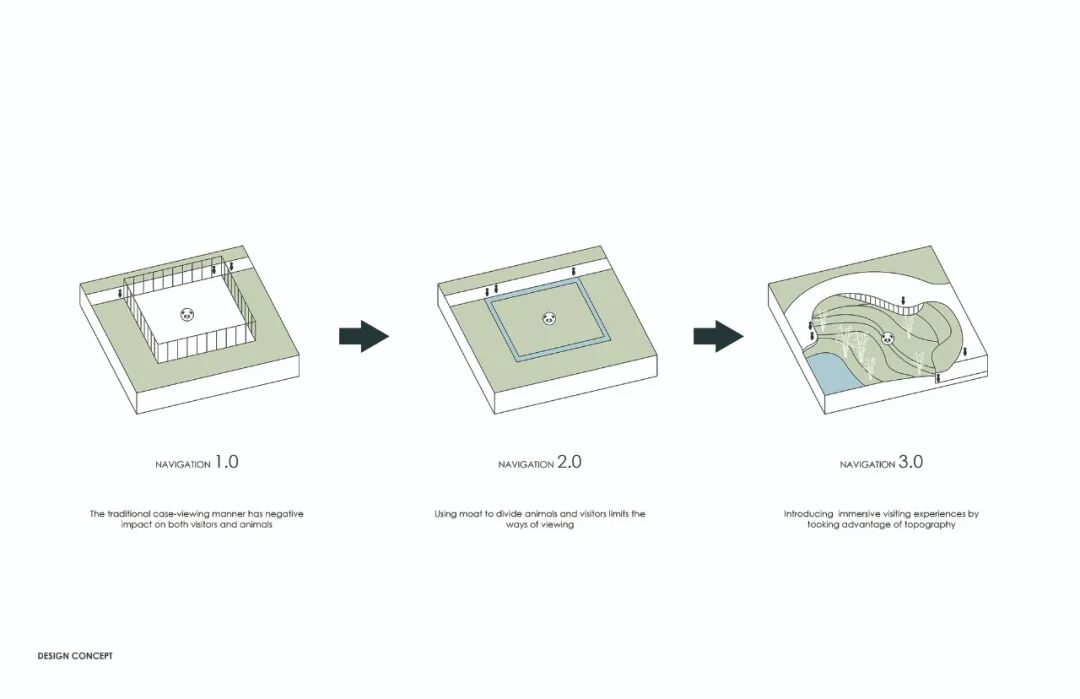 NAVIGATION 1.0

The traditional case-viewing manner has negative impact on both visitors and animals

NAVIGATION 2.0

Using moat to divide animals and visitors limits the ways of viewing

NAVIGATION 3.0

Introducing immersive visiting experiences by tooking advantage of topography

DESIGN CONCEPT