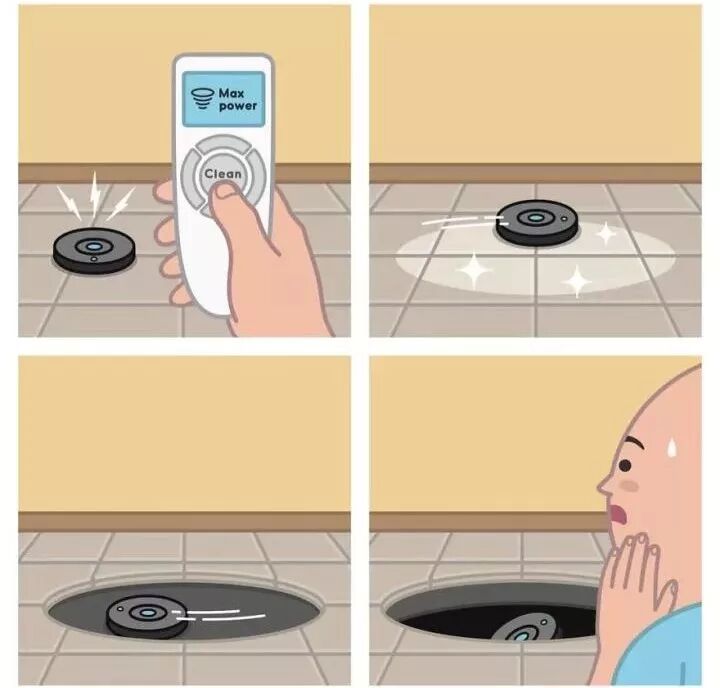 Max power

Clean