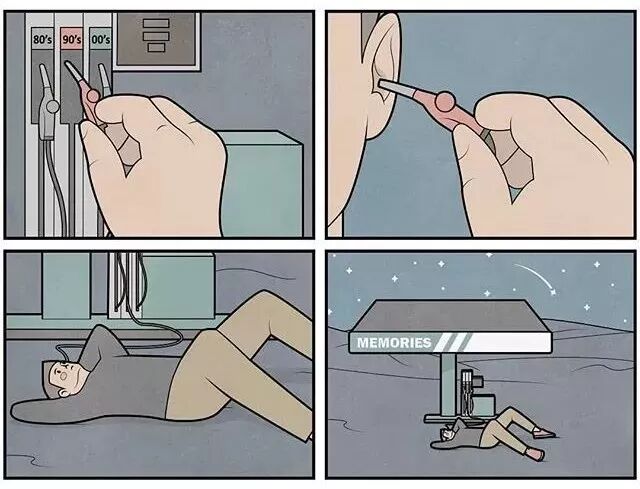 80's 90's 00's

MEMORIES