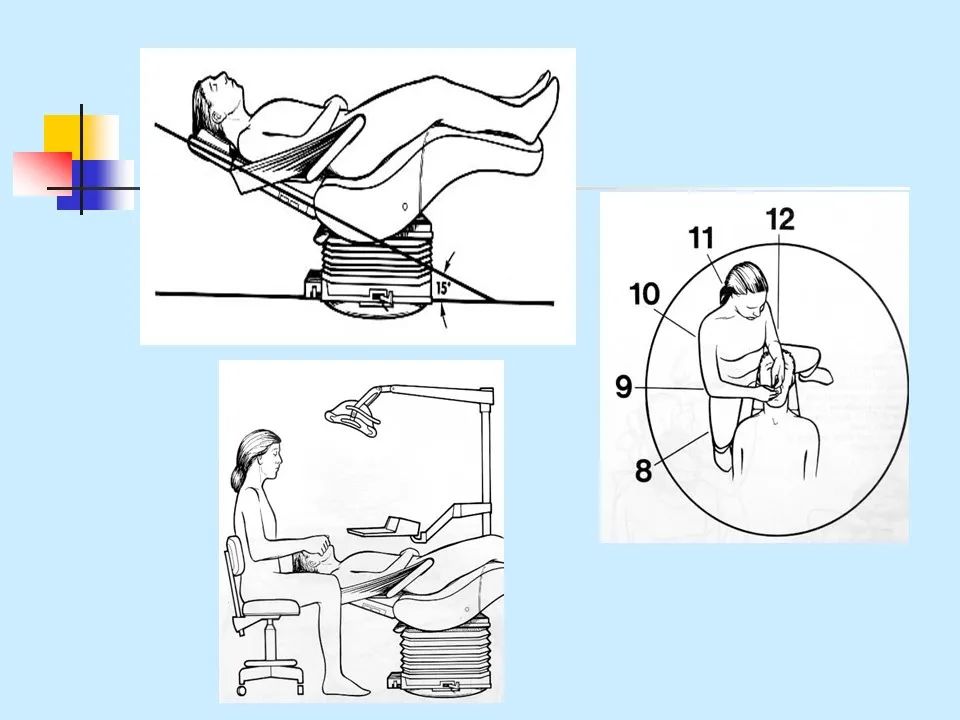 15°

11
12
10
9
8