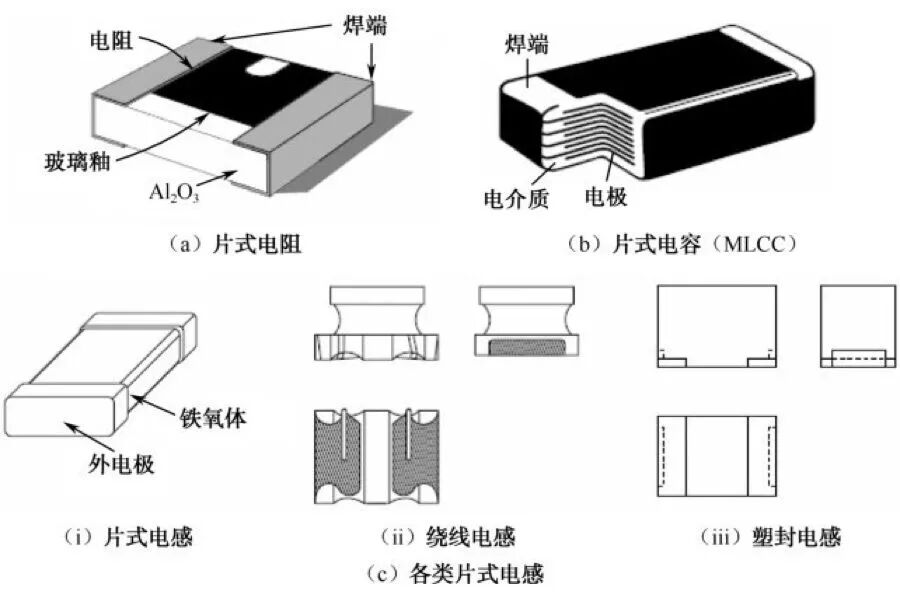 电阻
焊端
玻璃釉
$Al_2O_3$
（a）片式电阻

焊端
电介质
电极
（b）片式电容（MLCC）

铁氧体
外电极
（i）片式电感
（ii）绕线电感
（iii）塑封电感
（c）各类片式电感