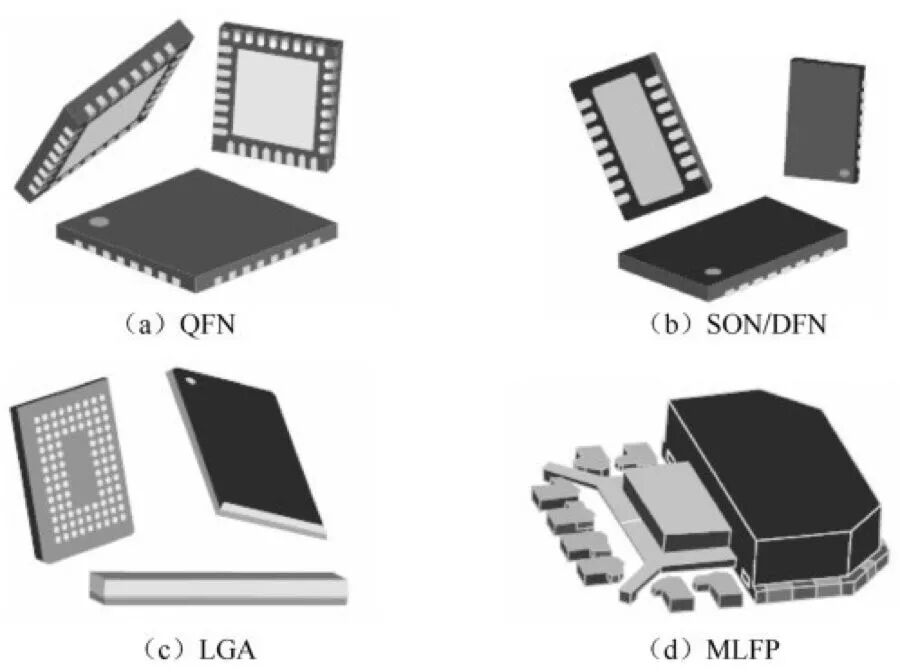 （a）QFN

（b）SON/DFN

（c）LGA

（d）MLFP