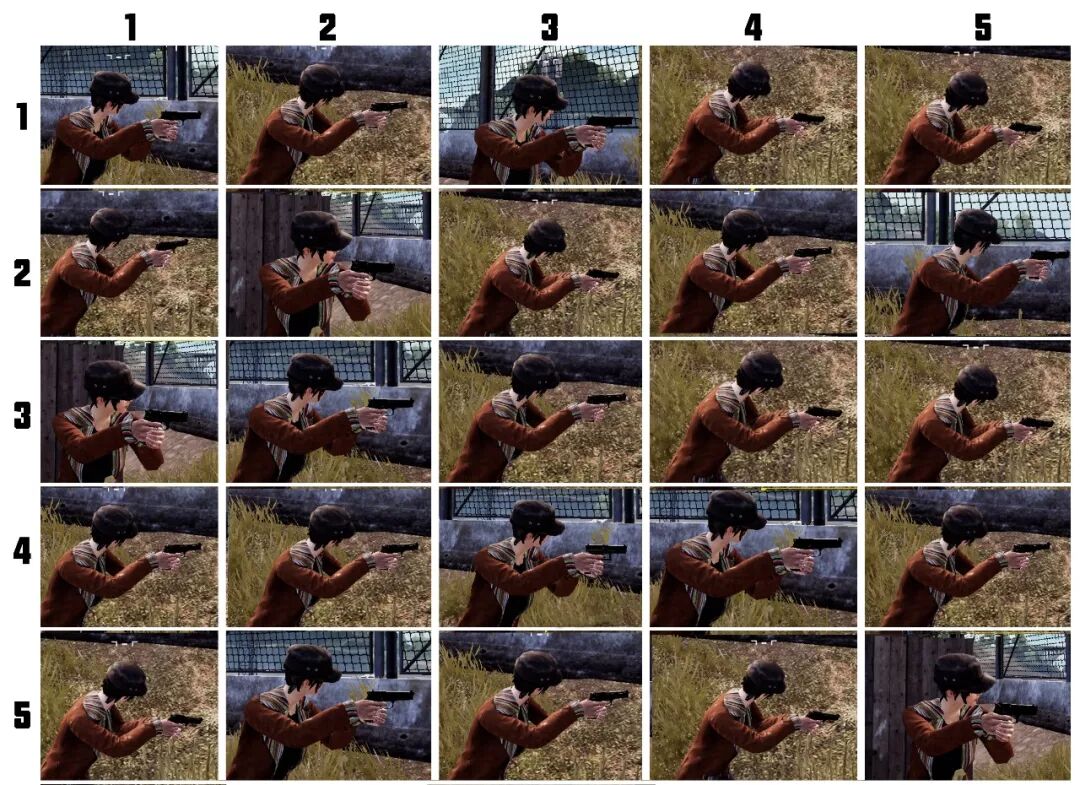 1 2 3 4 5

1

2

3

4

5