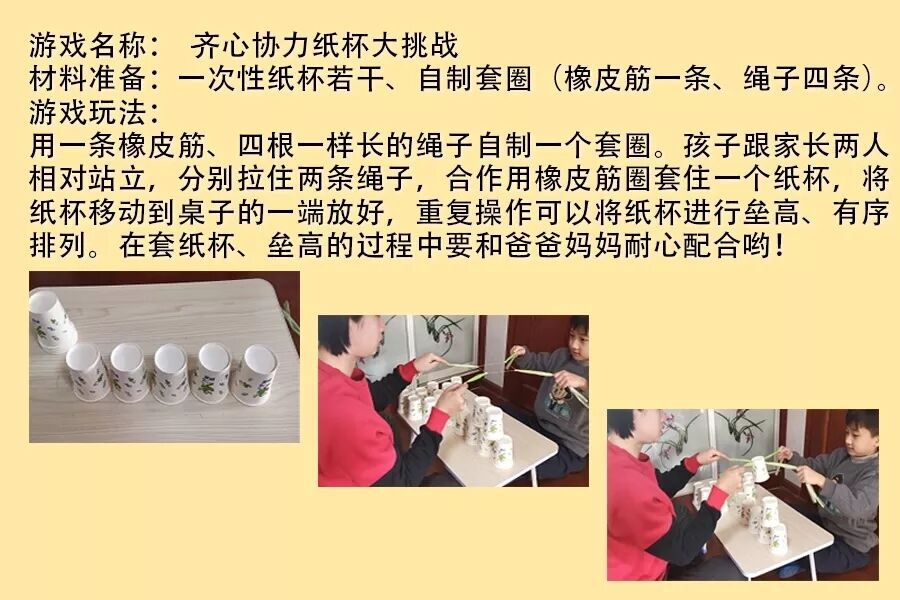 游戏名称： 齐心协力纸杯大挑战
材料准备：一次性纸杯若干、自制套圈（橡皮筋一条、绳子四条）。
游戏玩法：
用一条橡皮筋、四根一样长的绳子自制一个套圈。孩子跟家长两人相对站立，分别拉住两条绳子，合作用橡皮筋圈套住一个纸杯，将纸杯移动到桌子的一端放好，重复操作可以将纸杯进行垒高、有序排列。在套纸杯、垒高的过程中要和爸爸妈妈耐心配合哟！