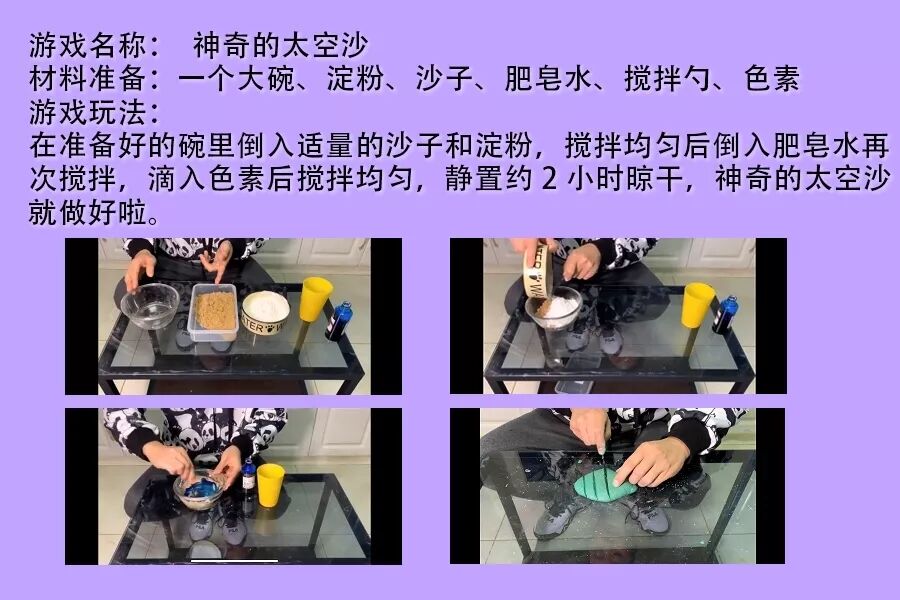 游戏名称：　神奇的太空沙
材料准备：一个大碗、淀粉、沙子、肥皂水、搅拌勺、色素
游戏玩法：
在准备好的碗里倒入适量的沙子和淀粉，搅拌均匀后倒入肥皂水再次搅拌，滴入色素后搅拌均匀，静置约 2 小时晾干，神奇的太空沙就做好啦。