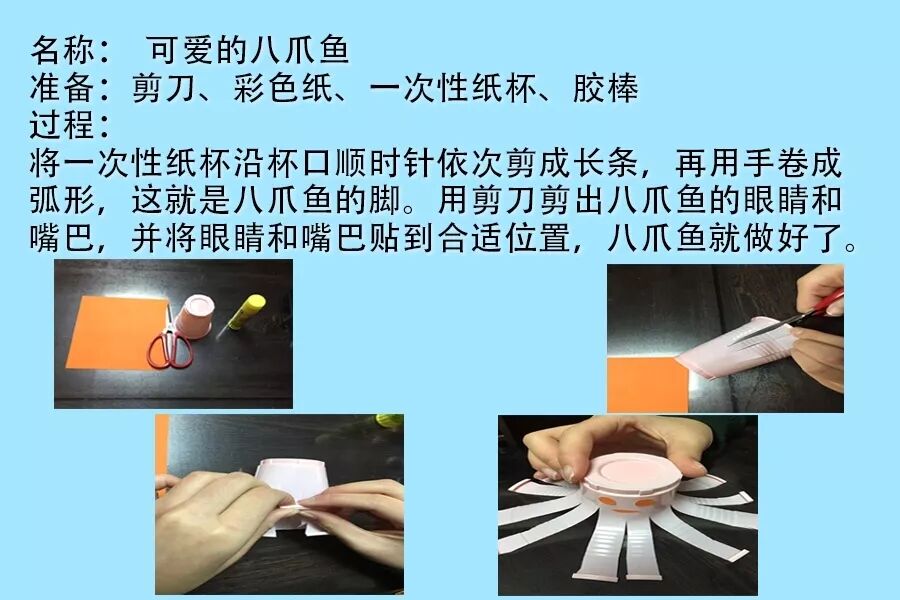 名称： 可爱的八爪鱼
准备：剪刀、彩色纸、一次性纸杯、胶棒
过程：
将一次性纸杯沿杯口顺时针依次剪成长条，再用手卷成弧形，这就是八爪鱼的脚。用剪刀剪出八爪鱼的眼睛和嘴巴，并将眼睛和嘴巴贴到合适位置，八爪鱼就做好了。