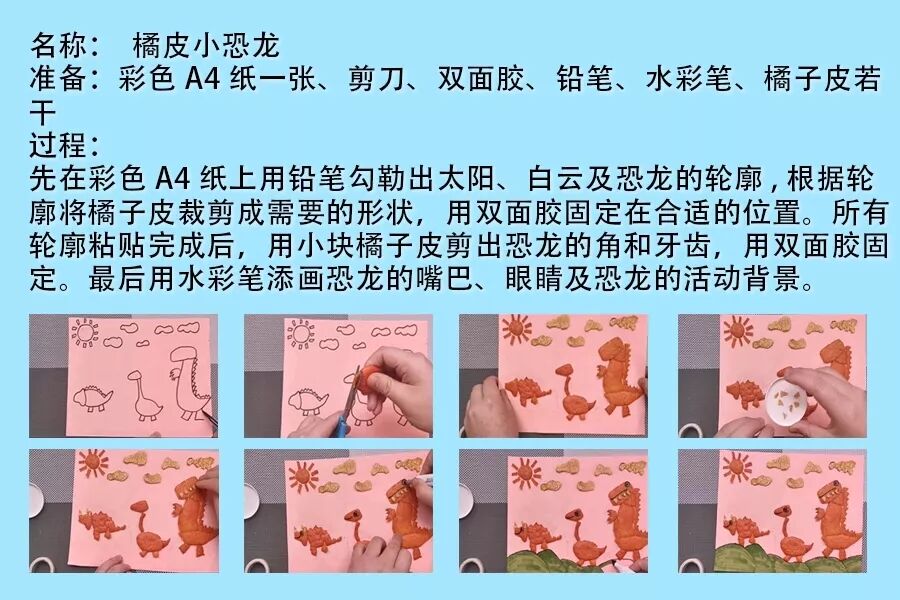 名称： 橘皮小恐龙
准备：彩色 A4 纸一张、剪刀、双面胶、铅笔、水彩笔、橘子皮若干
过程：
先在彩色 A4 纸上用铅笔勾勒出太阳、白云及恐龙的轮廓，根据轮廓将橘子皮裁剪成需要的形状，用双面胶固定在合适的位置。所有轮廓粘贴完成后，用小块橘子皮剪出恐龙的角和牙齿，用双面胶固定。最后用水彩笔添画恐龙的嘴巴、眼睛及恐龙的活动背景。