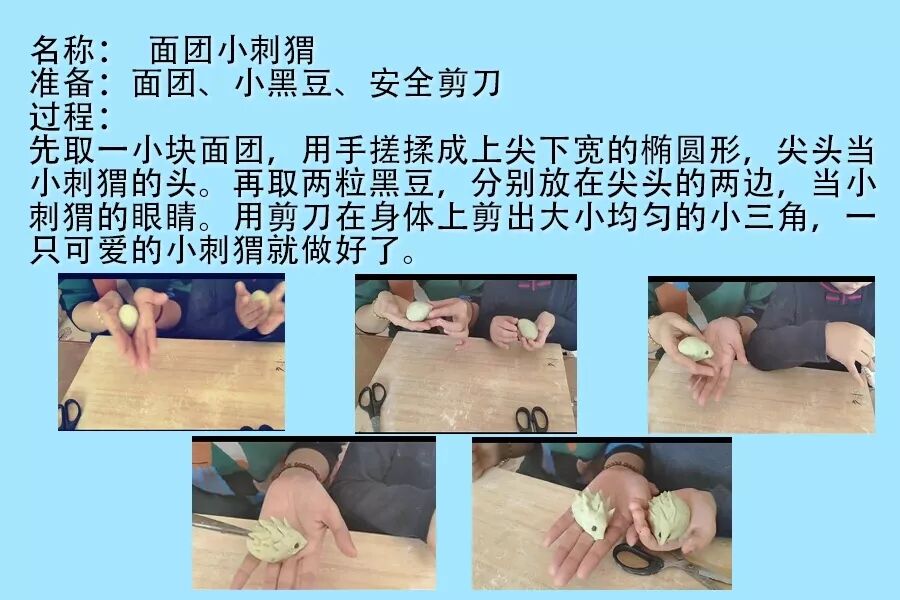 名称： 面团小刺猬
准备：面团、小黑豆、安全剪刀
过程：
先取一小块面团，用手搓揉成上尖下宽的椭圆形，尖头当小刺猬的头。再取两粒黑豆，分别放在尖头的两边，当小刺猬的眼睛。用剪刀在身体上剪出大小均匀的小三角，一只可爱的小刺猬就做好了。