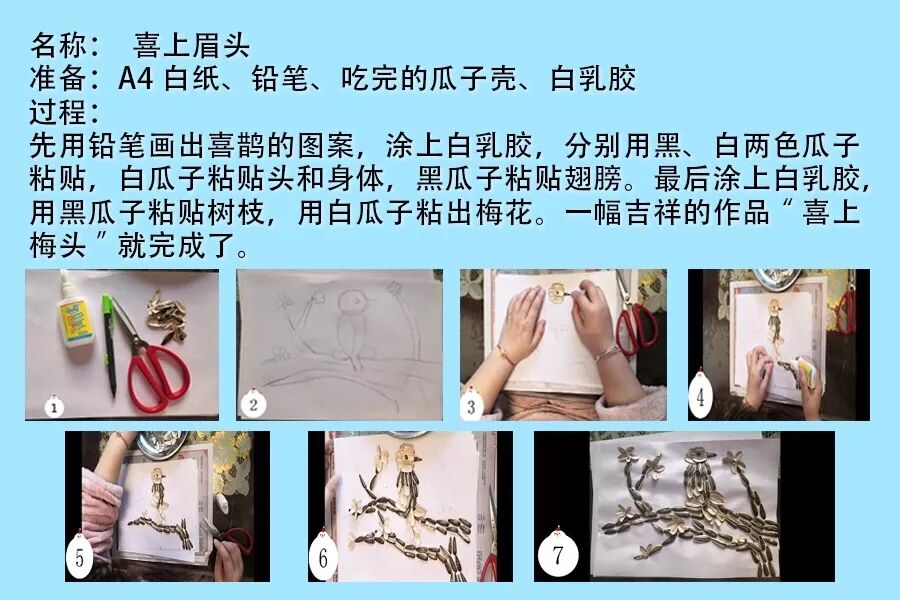 名称： 喜上眉头
准备：A4 白纸、铅笔、吃完的瓜子壳、白乳胶
过程：
先用铅笔画出喜鹊的图案，涂上白乳胶，分别用黑、白两色瓜子粘贴，白瓜子粘贴头和身体，黑瓜子粘贴翅膀。最后涂上白乳胶，用黑瓜子粘贴树枝，用白瓜子粘出梅花。一幅吉祥的作品“喜上梅头”就完成了。

1

2

3

4

5

6

7