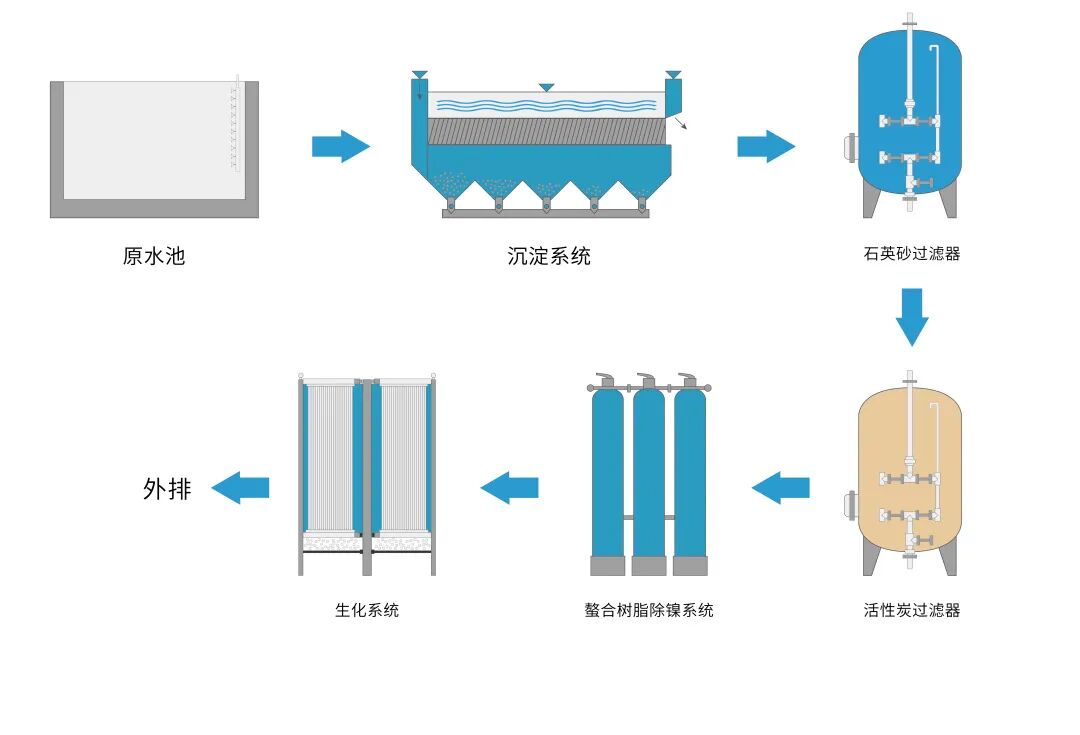 原水池

沉淀系统

石英砂过滤器

活性炭过滤器

螯合树脂除镍系统

生化系统

外排