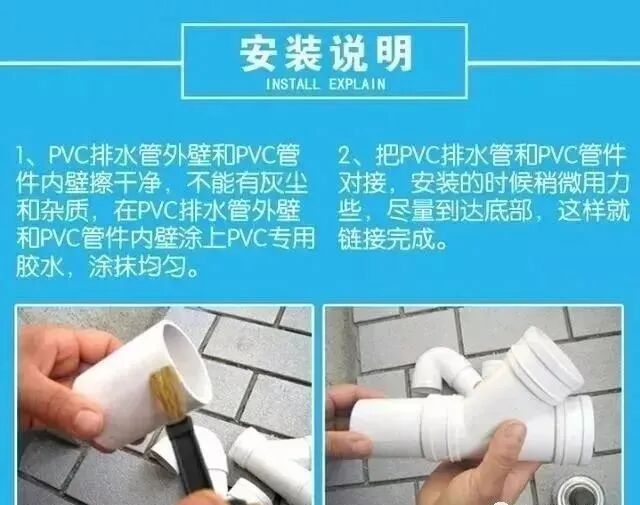 安装说明
INSTALL EXPLAIN

1、PVC排水管外壁和PVC管件内壁擦干净，不能有灰尘和杂质，在PVC排水管外壁和PVC管件内壁涂上PVC专用胶水，涂抹均匀。

2、把PVC排水管和PVC管件对接，安装的时候稍微用力些，尽量到达底部，这样就链接完成。