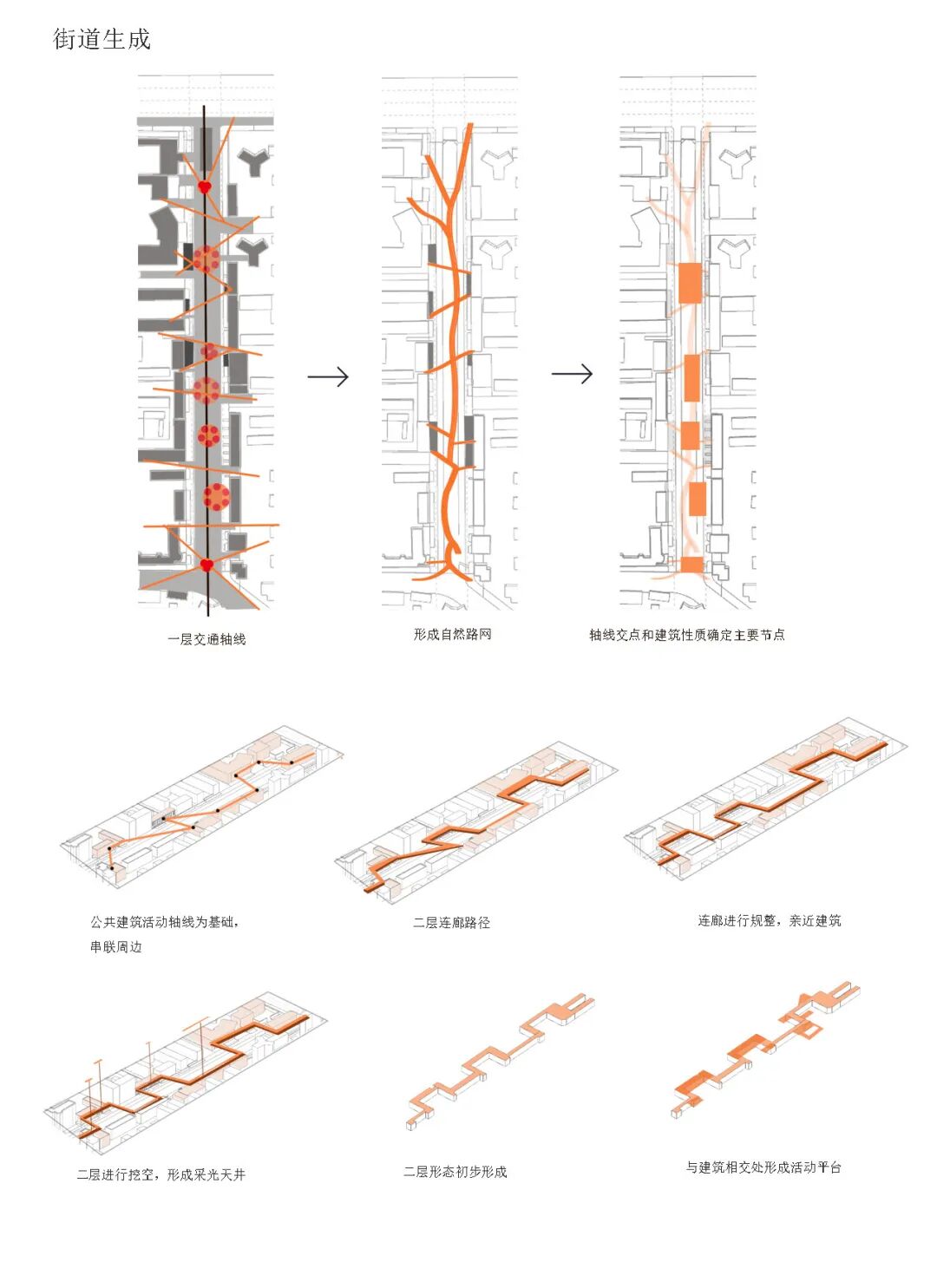 街道生成

一层交通轴线

形成自然路网

轴线交点和建筑性质确定主要节点

公共建筑活动轴线为基础，串联周边

二层连廊路径

连廊进行规整，亲近建筑

二层进行挖空，形成采光天井

二层形态初步形成

与建筑相交处形成活动平台