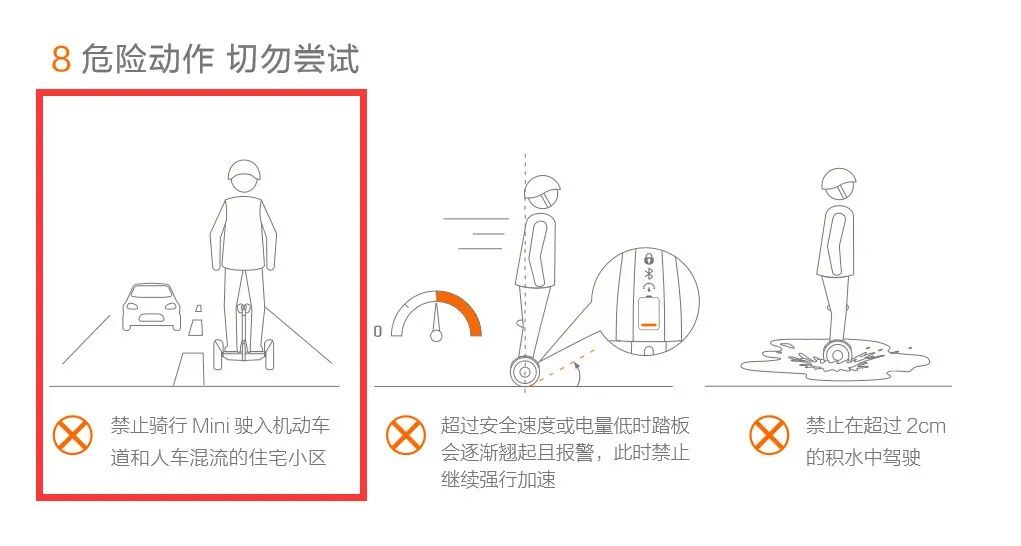 8 危险动作 切勿尝试

0

禁止骑行 Mini 驶入机动车道和人车混流的住宅小区

超过安全速度或电量低时踏板会逐渐翘起且报警，此时禁止继续强行加速

禁止在超过 2cm 的积水中驾驶