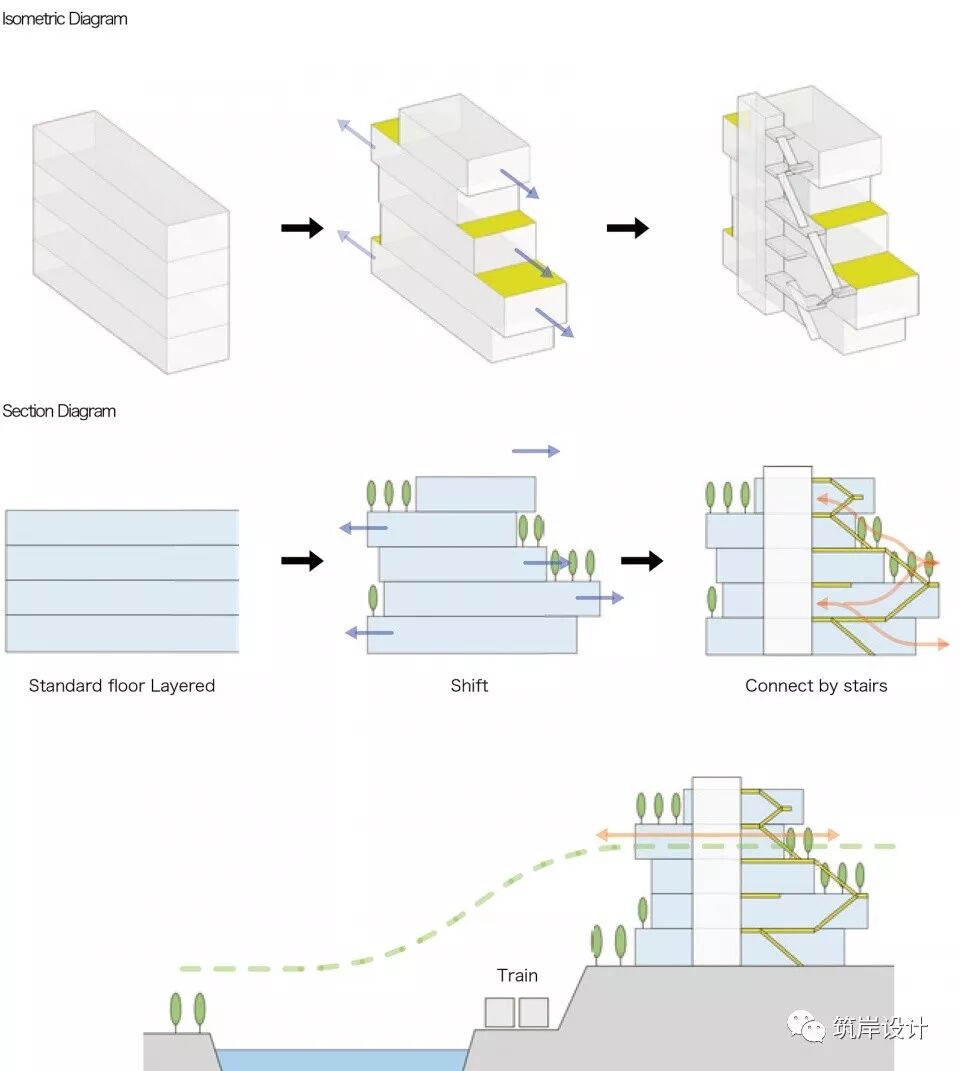 Isometric Diagram

Section Diagram

Standard floor Layered

Shift

Connect by stairs

Train

筑岸设计