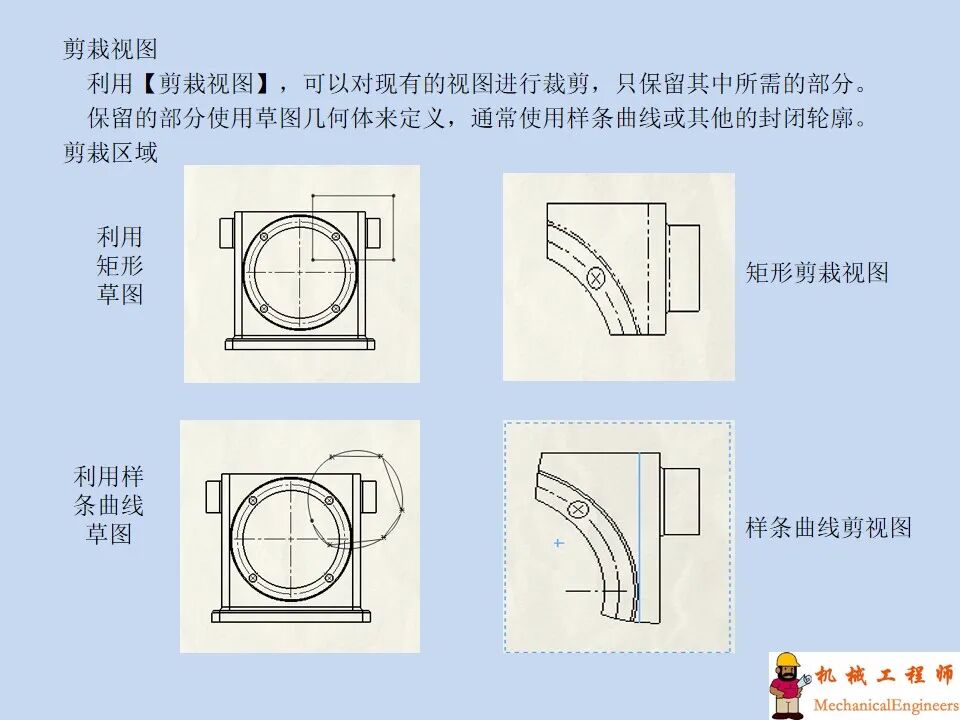 剪裁视图

利用【剪裁视图】，可以对现有的视图进行裁剪，只保留其中所需的部分。

保留的部分使用草图几何体来定义，通常使用样条曲线或其他的封闭轮廓。

剪裁区域

利用矩形草图

矩形剪裁视图

利用样条曲线草图

样条曲线剪视图

机械工程师
MechanicalEngineers