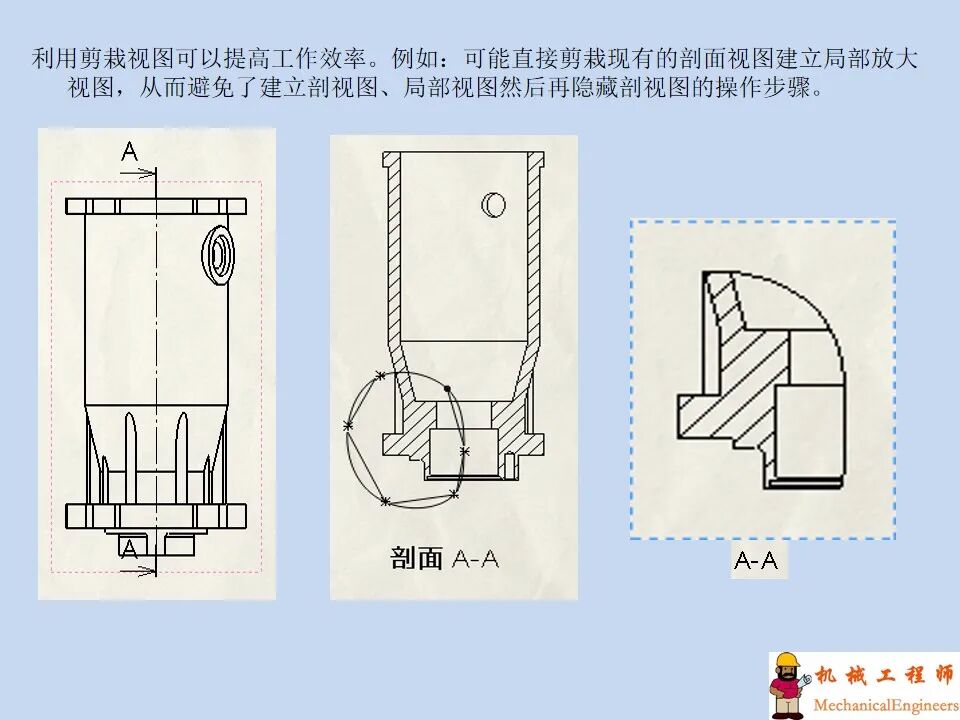 利用剪裁视图可以提高工作效率。例如：可能直接剪裁现有的剖面视图建立局部放大视图，从而避免了建立剖视图、局部视图然后再隐藏剖视图的操作步骤。

A

A

剖面 A-A

A-A

机械工程师
MechanicalEngineers