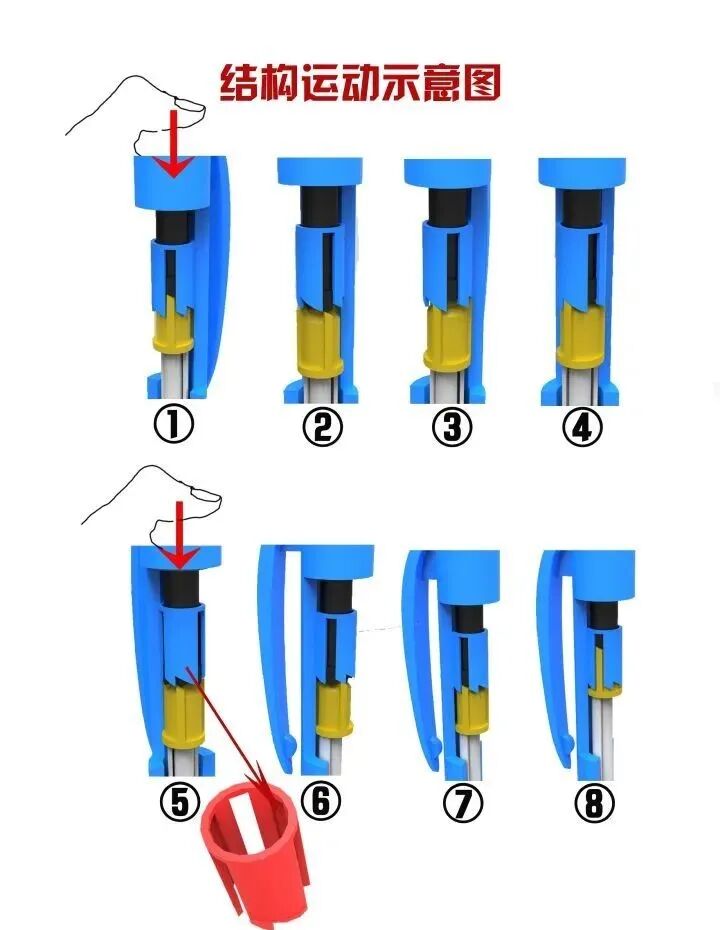 结构运动示意图

①
②
③
④

⑤
⑥
⑦
⑧