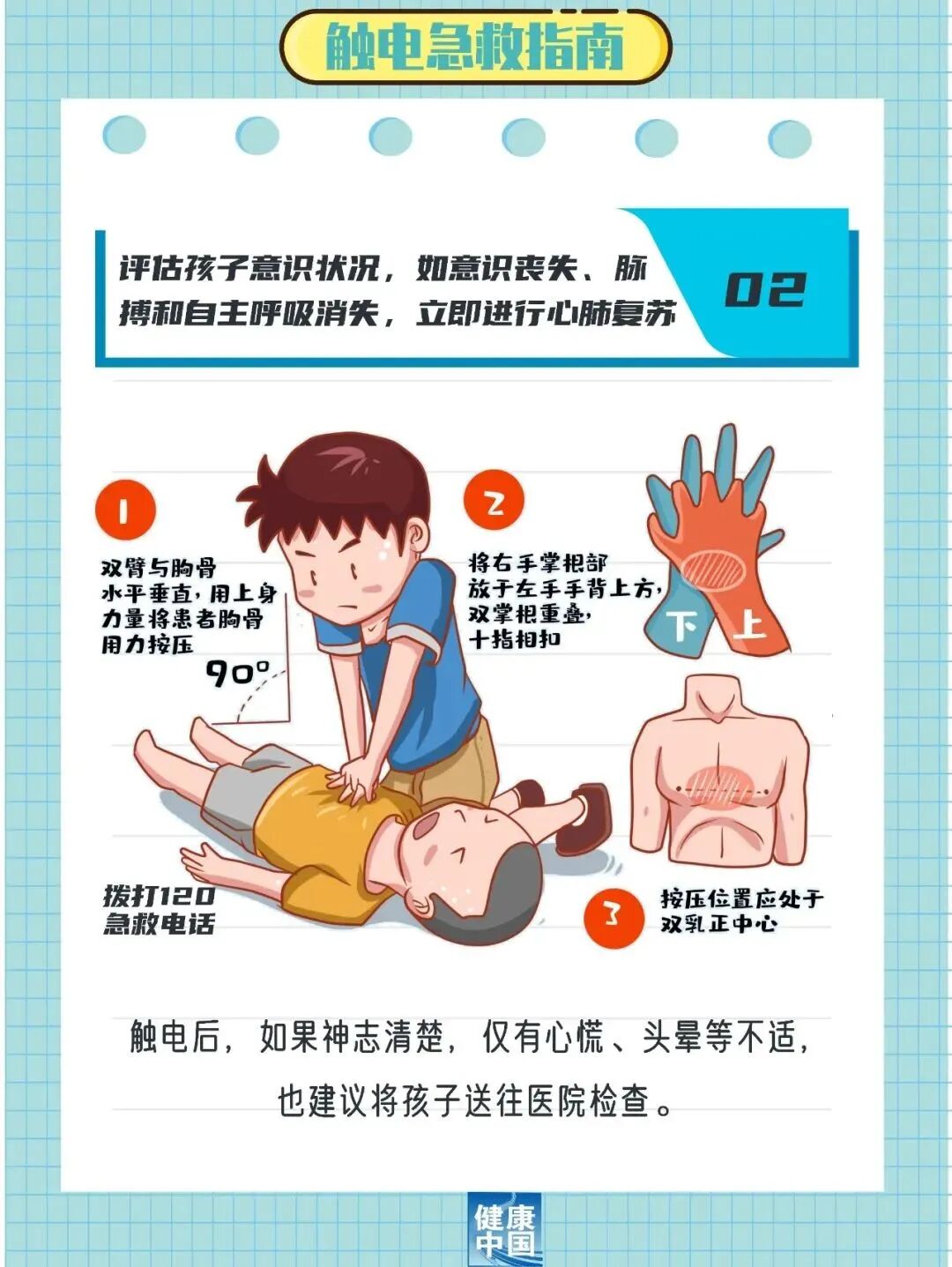 触电急救指南

评估孩子意识状况，如意识丧失、脉搏和自主呼吸消失，立即进行心肺复苏

02

1

双臂与胸骨水平垂直，用上身力量将患者胸骨用力按压

90°

2

将右手掌根部放于左手手背上方，双掌根重叠，十指相扣

下

上

拨打120急救电话

3

按压位置应处于双乳正中心

触电后，如果神志清楚，仅有心慌、头晕等不适，也建议将孩子送往医院检查。

健康中国