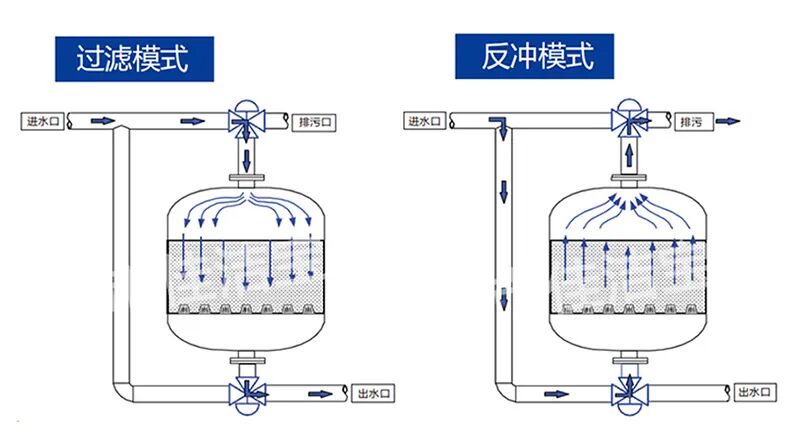 过滤模式

进水口

排污口

出水口

反冲模式

进水口

排污

出水口