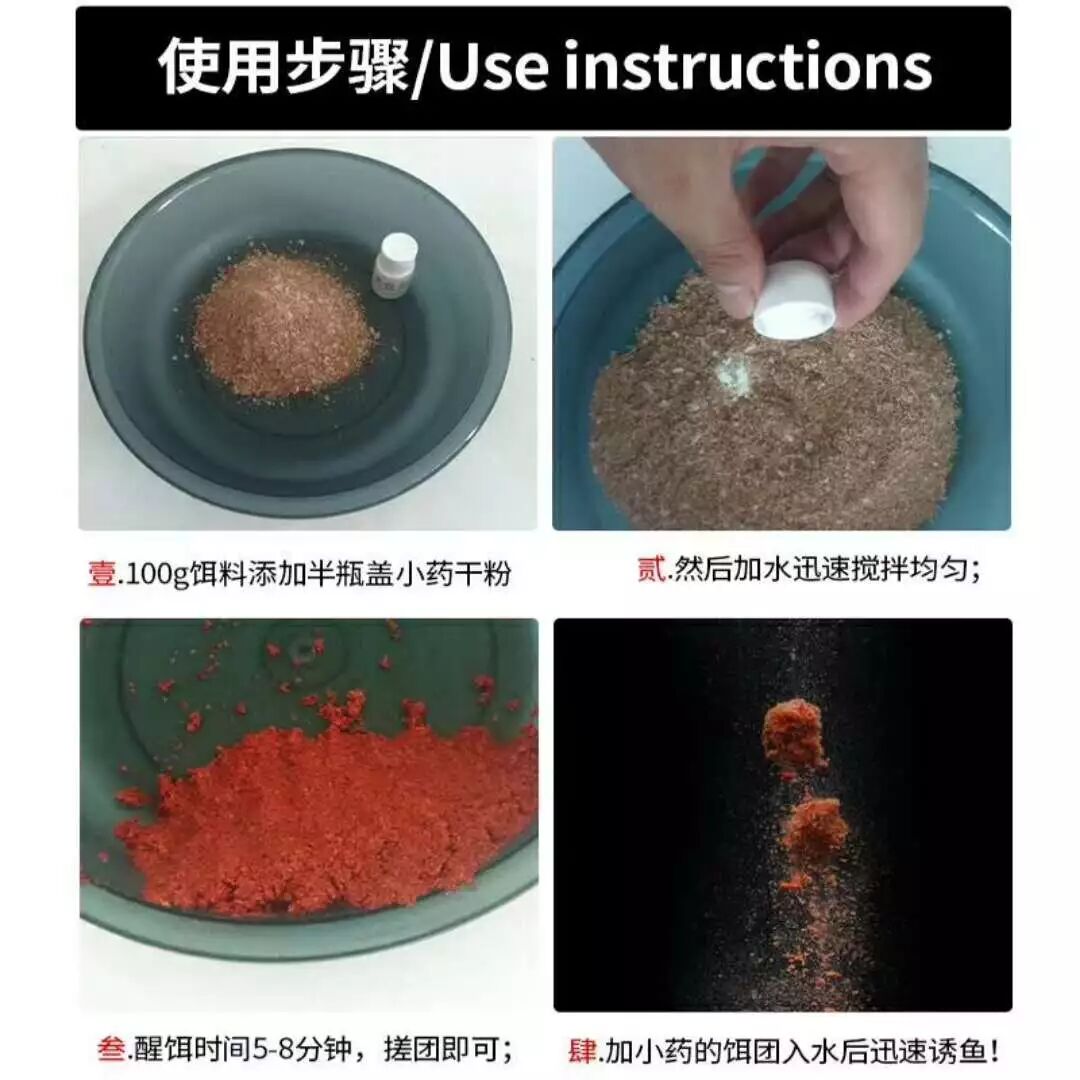 使用步骤/Use instructions

壹.100g饵料添加半瓶盖小药干粉

贰.然后加水迅速搅拌均匀；

叁.醒饵时间5-8分钟，搓团即可；

肆.加小药的饵团入水后迅速诱鱼！