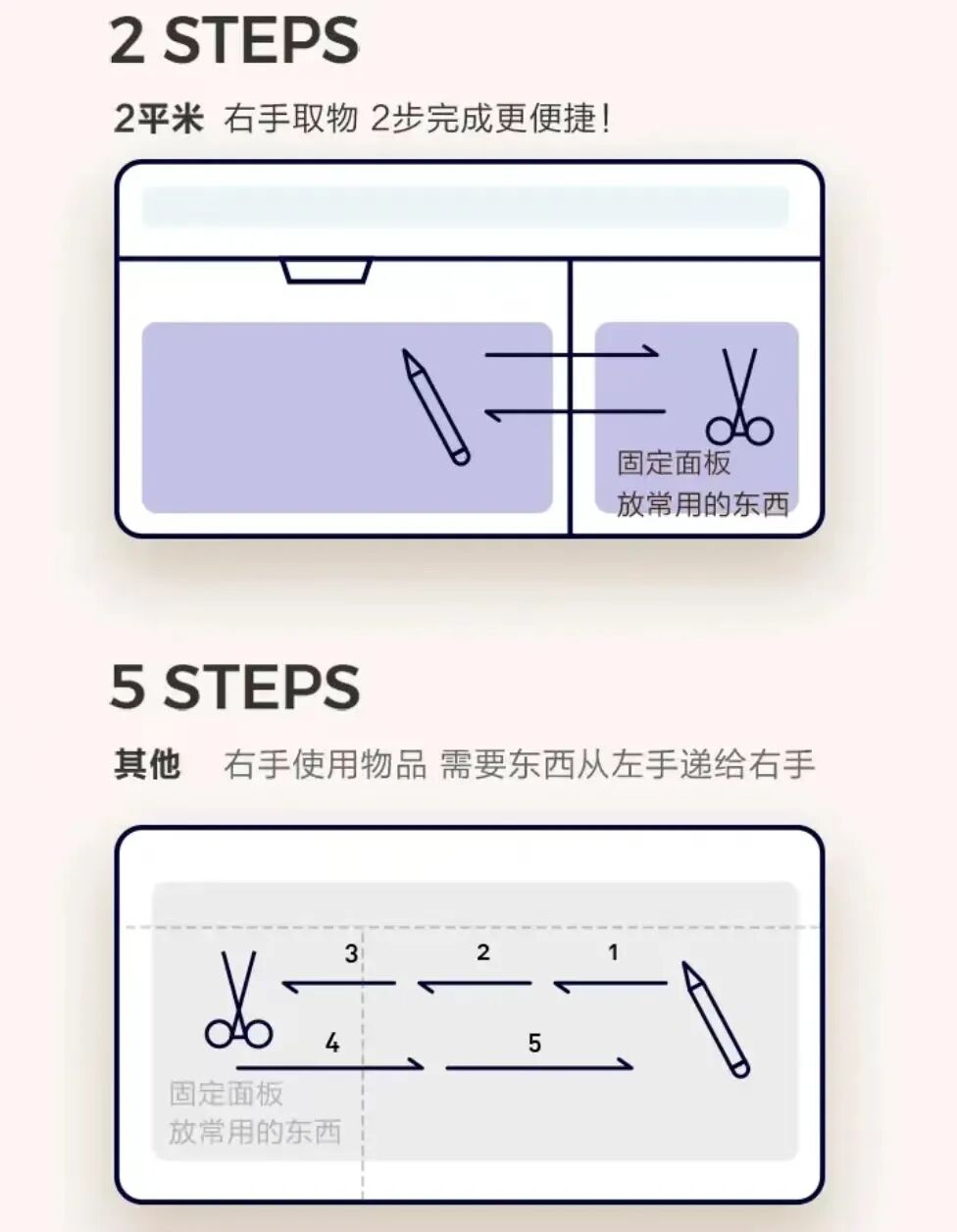 2 STEPS

2平米 右手取物 2步完成更便捷!

固定面板
放常用的东西

5 STEPS

其他 右手使用物品 需要东西从左手递给右手

3 2 1

4 5

固定面板
放常用的东西