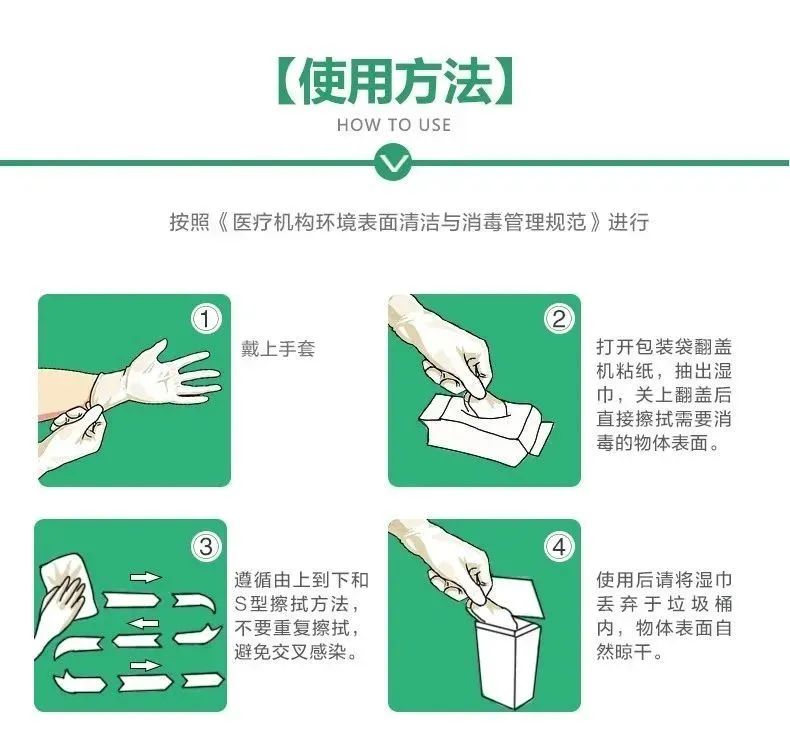 【使用方法】
HOW TO USE

按照《医疗机构环境表面清洁与消毒管理规范》进行

①
戴上手套

②
打开包装袋翻盖机粘纸，抽出湿巾，关上翻盖后直接擦拭需要消毒的物体表面。

③
遵循由上到下和S型擦拭方法，不要重复擦拭，避免交叉感染。

④
使用后请将湿巾丢弃于垃圾桶内，物体表面自然晾干。