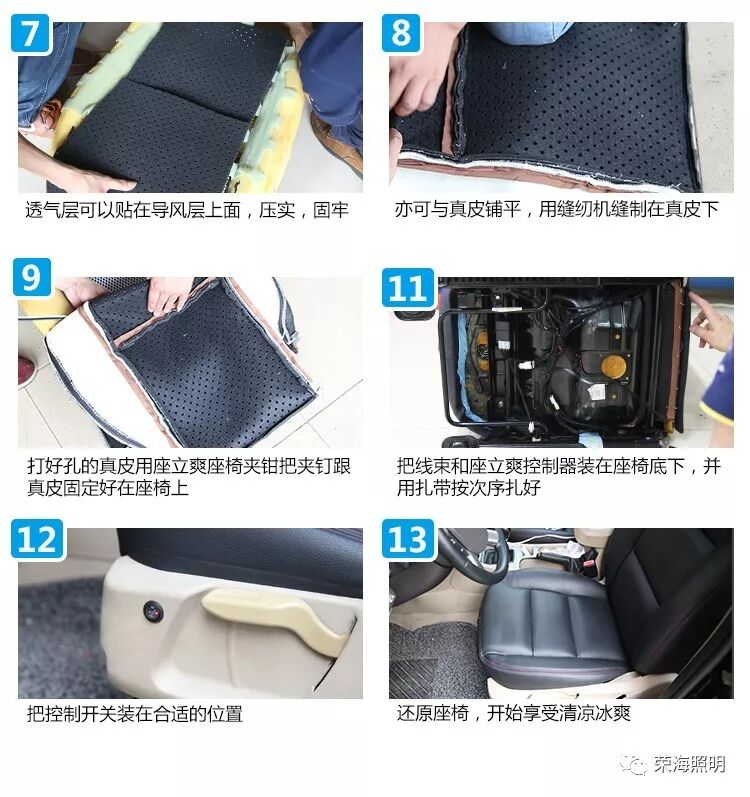 7

透气层可以贴在导风层上面，压实，固牢

8

亦可与真皮铺平，用缝纫机缝制在真皮下

9

打好孔的真皮用座立爽座椅夹钳把夹钉跟真皮固定好在座椅上

11

把线束和座立爽控制器装在座椅底下，并用扎带按次序扎好

12

把控制开关装在合适的位置

13

还原座椅，开始享受清凉冰爽

荣海照明