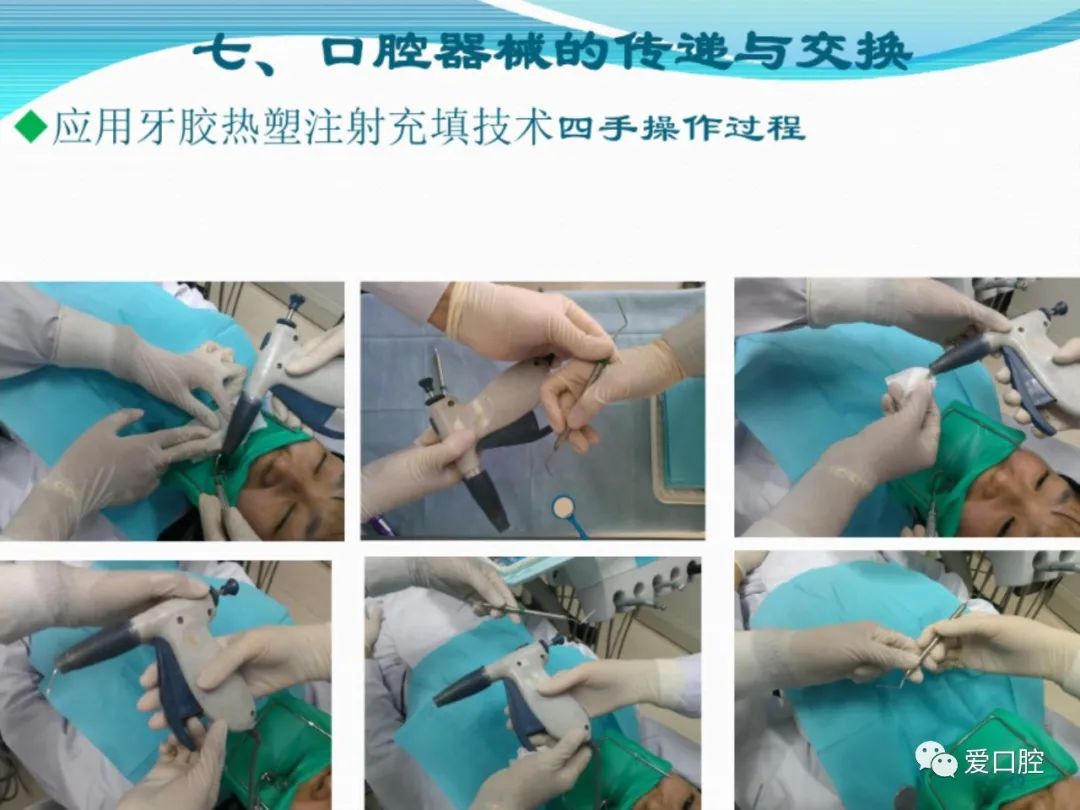 七、口腔器械的传递与交换

◆应用牙胶热塑注射充填技术四手操作过程

爱口腔