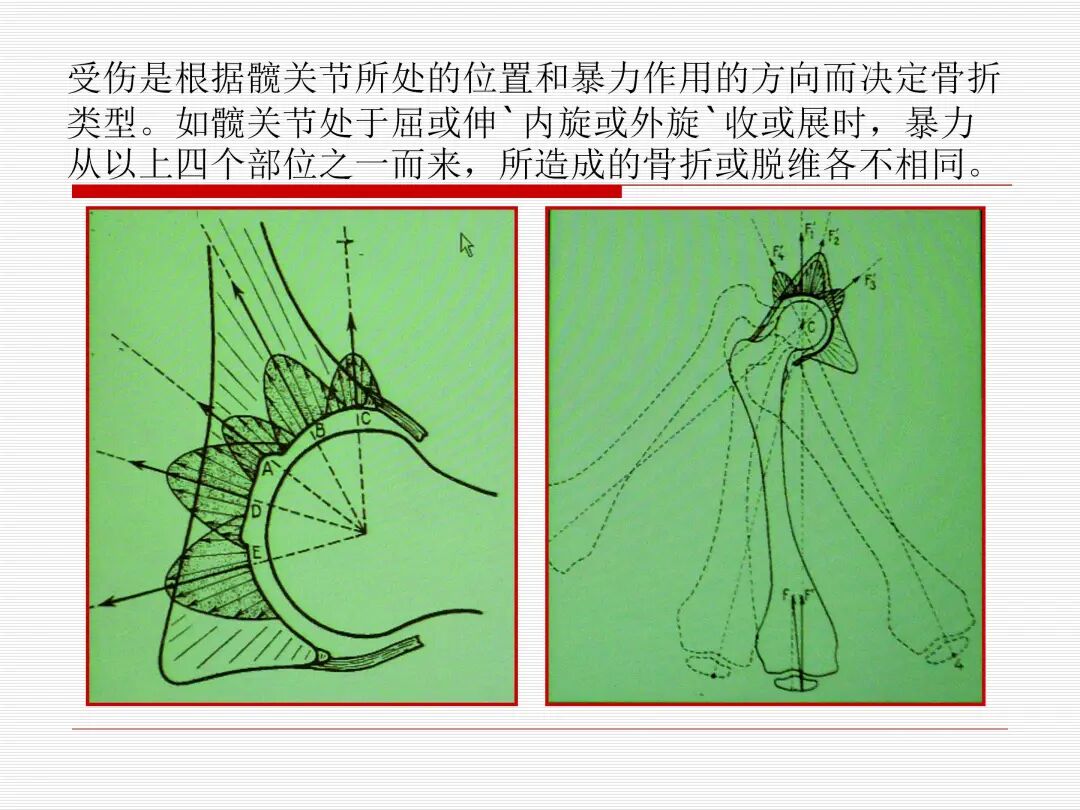 受伤是根据髋关节所处的位置和暴力作用的方向而决定骨折类型。如髋关节处于屈或伸`内旋或外旋`收或展时，暴力从以上四个部位之一而来，所造成的骨折或脱维各不相同。

A
B
C
D
E

$F_4'$
$F_1'$
$F_2'$
$F_3'$
C
F
F'
4