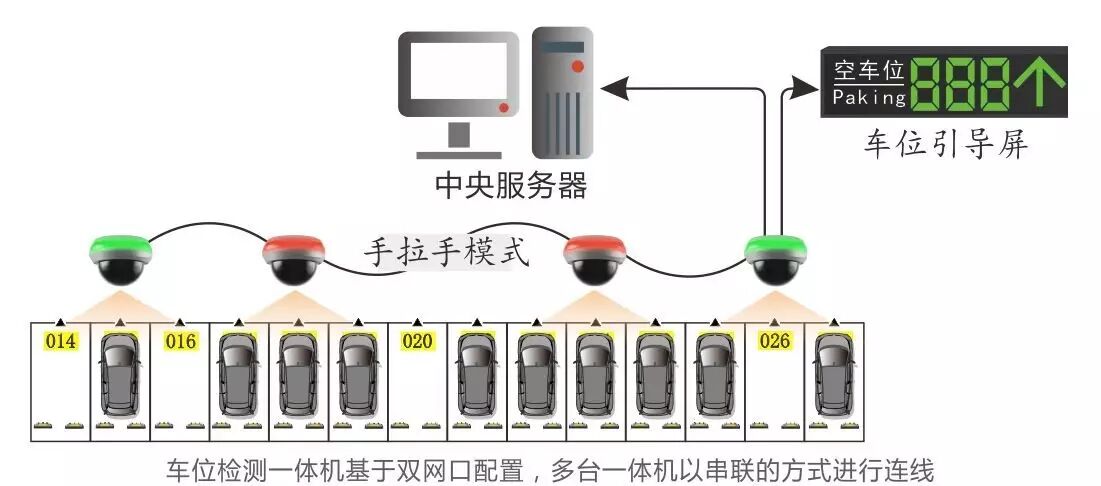 空车位
Paking
888

车位引导屏

中央服务器

手拉手模式

014
016
020
026

车位检测一体机基于双网口配置，多台一体机以串联的方式进行连线