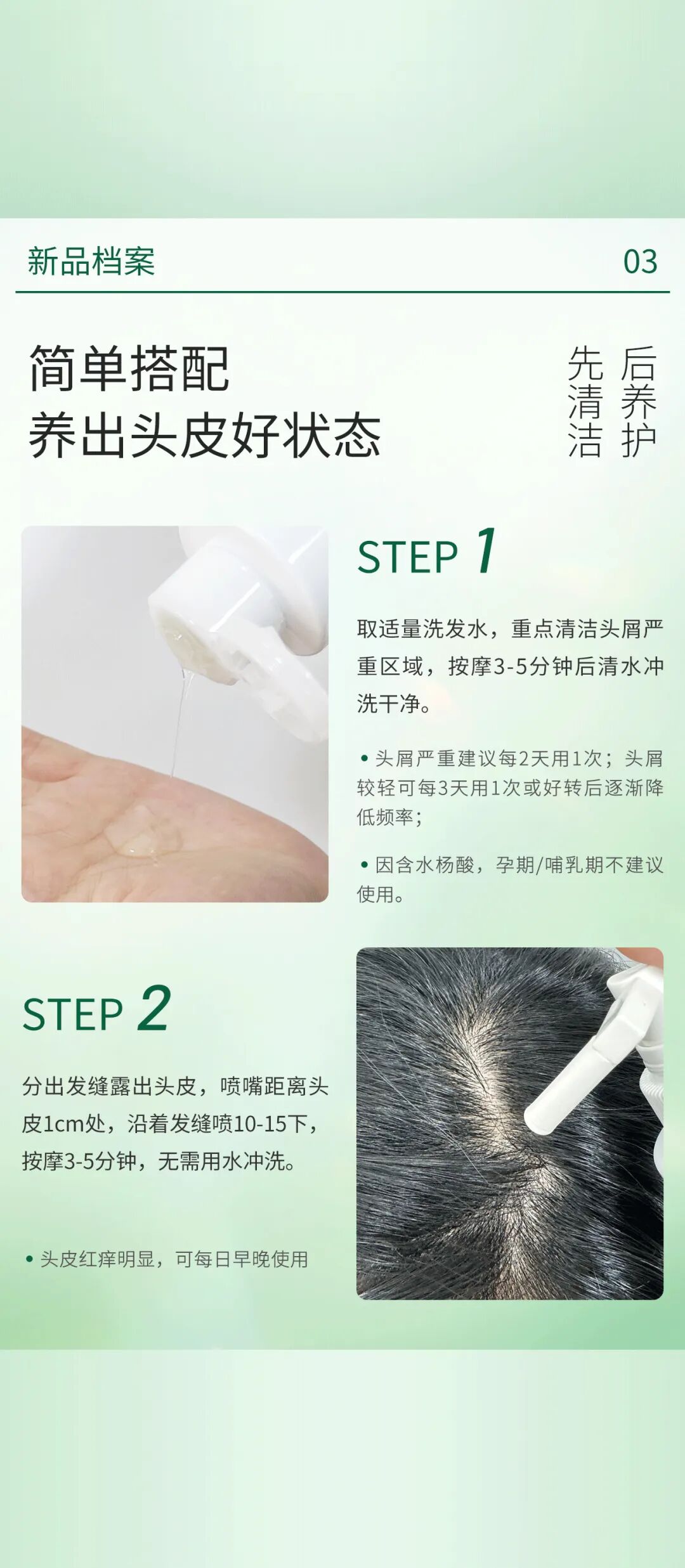 新品档案

03

简单搭配
养出头皮好状态

先清洁

后养护

STEP 1

取适量洗发水，重点清洁头屑严重区域，按摩3-5分钟后清水冲洗干净。

• 头屑严重建议每2天用1次；头屑较轻可每3天用1次或好转后逐渐降低频率；

• 因含水杨酸，孕期/哺乳期不建议使用。

STEP 2

分出发缝露出头皮，喷嘴距离头皮1cm处，沿着发缝喷10-15下，按摩3-5分钟，无需用水冲洗。

• 头皮红痒明显，可每日早晚使用