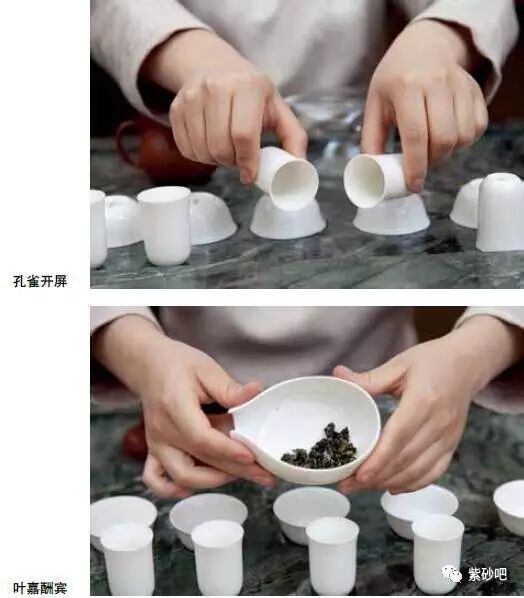 孔雀开屏

叶嘉酬宾

紫砂吧