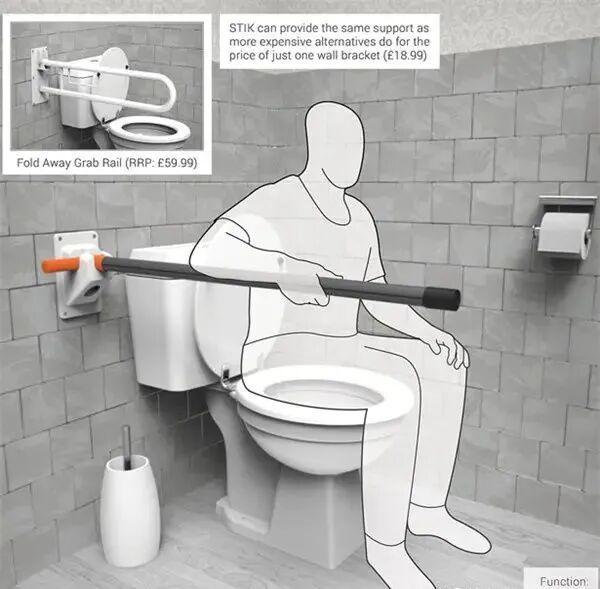 Fold Away Grab Rail (RRP: £59.99)

STIK can provide the same support as more expensive alternatives do for the price of just one wall bracket (£18.99)

Function: