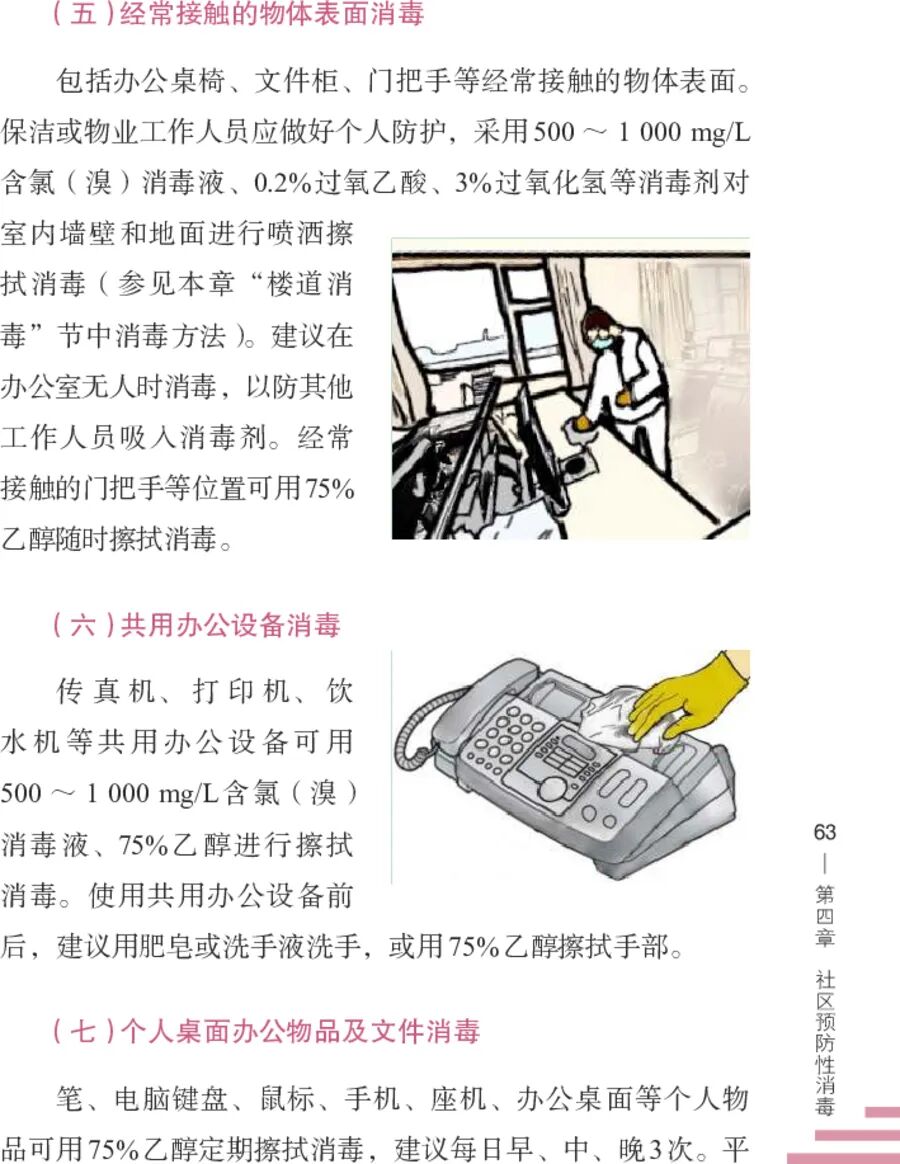 （五）经常接触的物体表面消毒

包括办公桌椅、文件柜、门把手等经常接触的物体表面。保洁或物业工作人员应做好个人防护，采用500 ～ 1 000 mg/L含氯（溴）消毒液、0.2%过氧乙酸、3%过氧化氢等消毒剂对室内墙壁和地面进行喷洒擦拭消毒（参见本章“楼道消毒”节中消毒方法）。建议在办公室无人时消毒，以防其他工作人员吸入消毒剂。经常接触的门把手等位置可用75%乙醇随时擦拭消毒。

（六）共用办公设备消毒

传真机、打印机、饮水机等共用办公设备可用500 ～ 1 000 mg/L含氯（溴）消毒液、75%乙醇进行擦拭消毒。使用共用办公设备前后，建议用肥皂或洗手液洗手，或用75%乙醇擦拭手部。

（七）个人桌面办公物品及文件消毒

笔、电脑键盘、鼠标、手机、座机、办公桌面等个人物品可用75%乙醇定期擦拭消毒，建议每日早、中、晚3次。平

63
—
第四章 社区预防性消毒