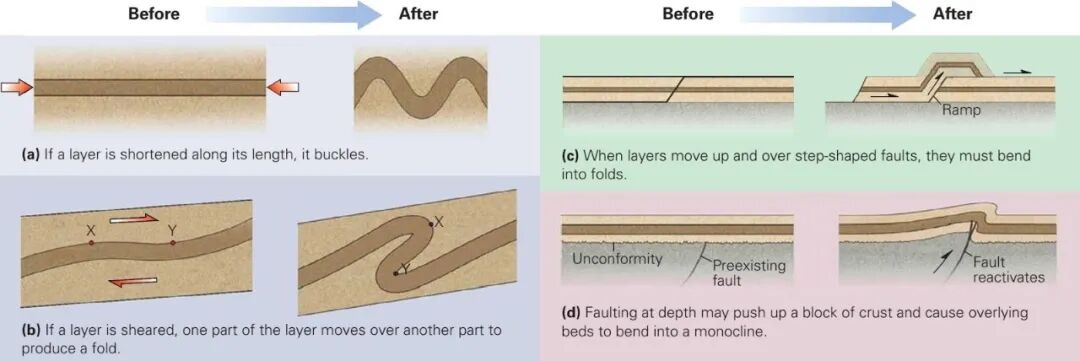 Before

After

(a) If a layer is shortened along its length, it buckles.

X

Y

X

Y

(b) If a layer is sheared, one part of the layer moves over another part to produce a fold.

Before

After

Ramp

(c) When layers move up and over step-shaped faults, they must bend into folds.

Unconformity

Preexisting fault

Fault reactivates

(d) Faulting at depth may push up a block of crust and cause overlying beds to bend into a monocline.