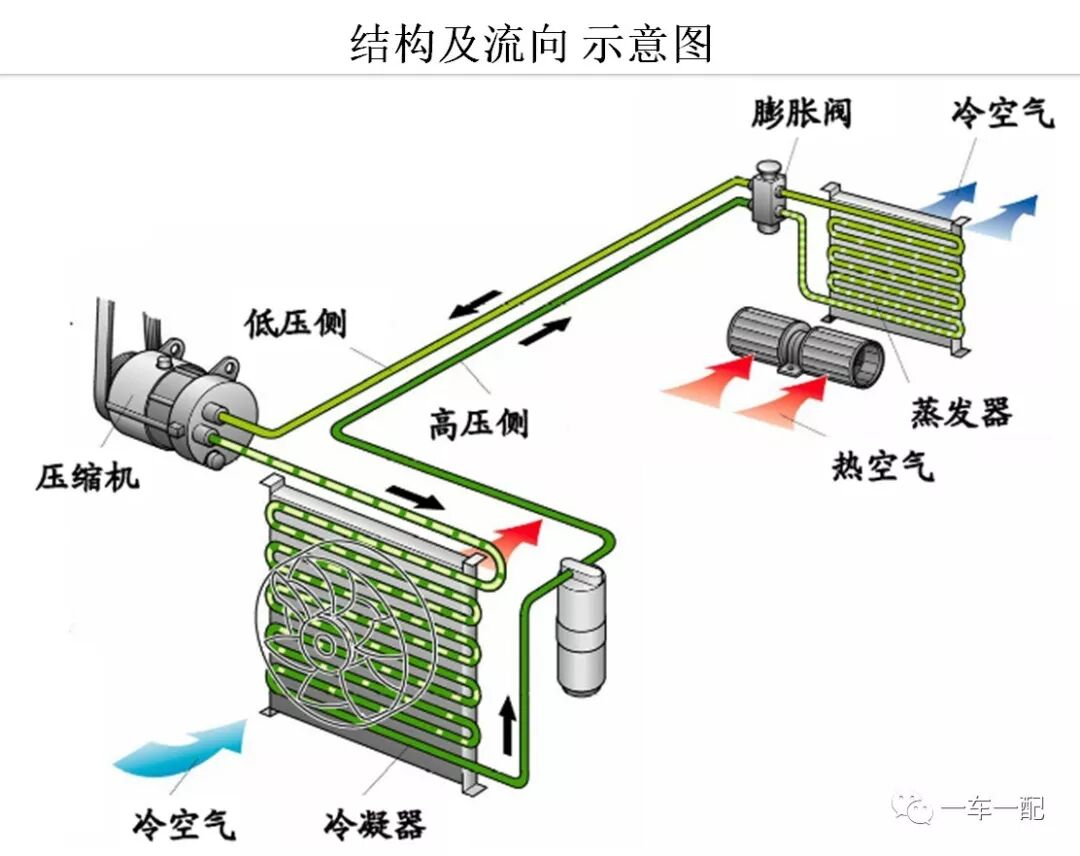 结构及流向 示意图

膨胀阀
冷空气
低压侧
高压侧
蒸发器
热空气
压缩机
冷空气
冷凝器
一车一配